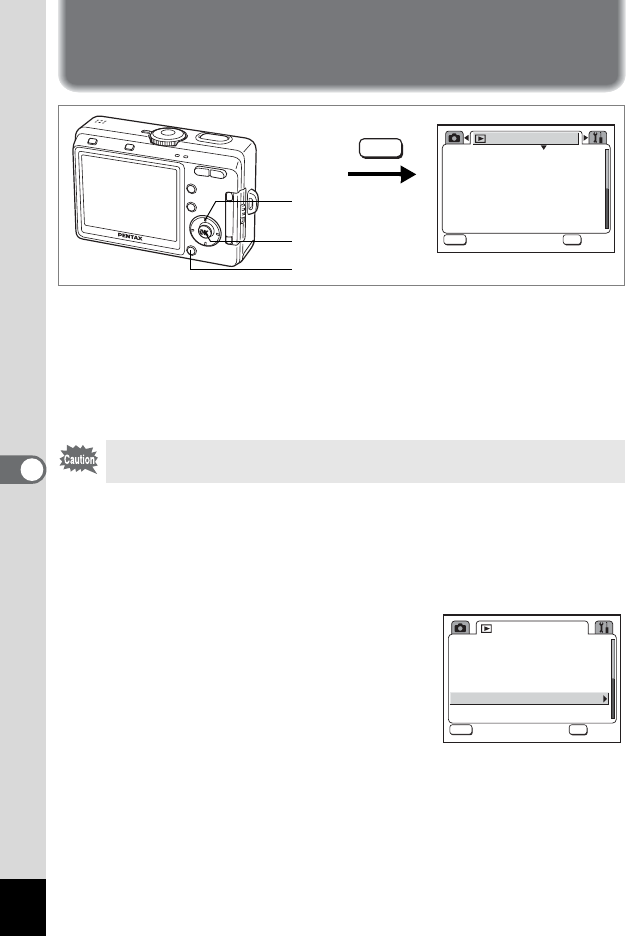 PENTAX

OK

Caution