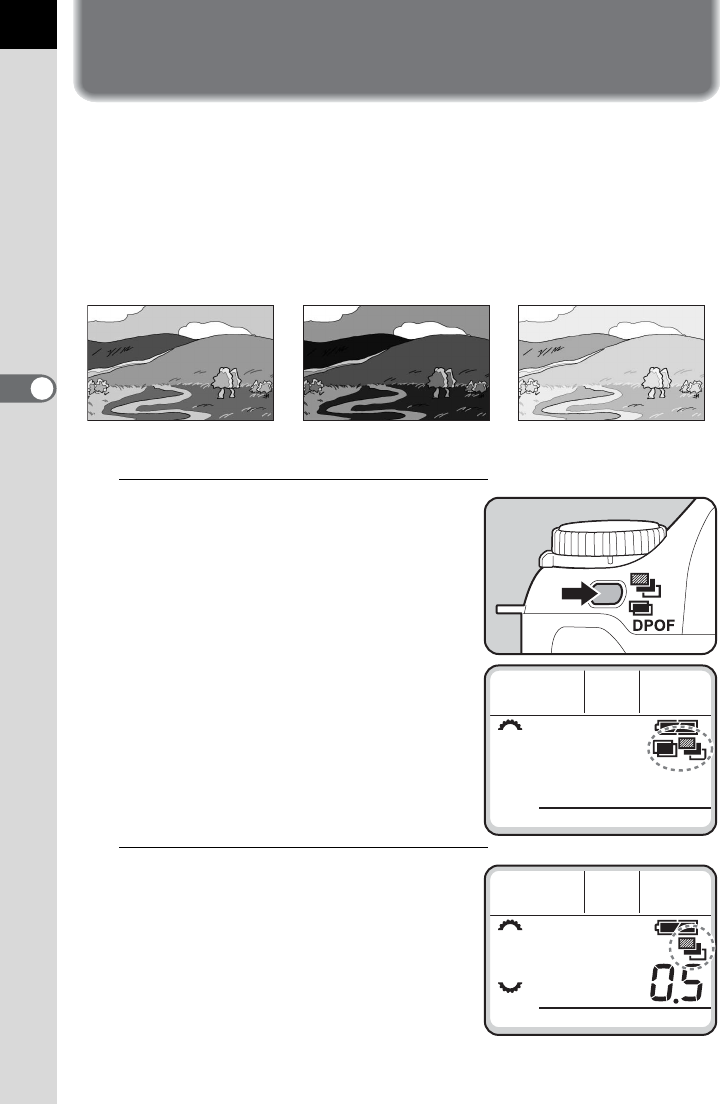 DPOF

0.5