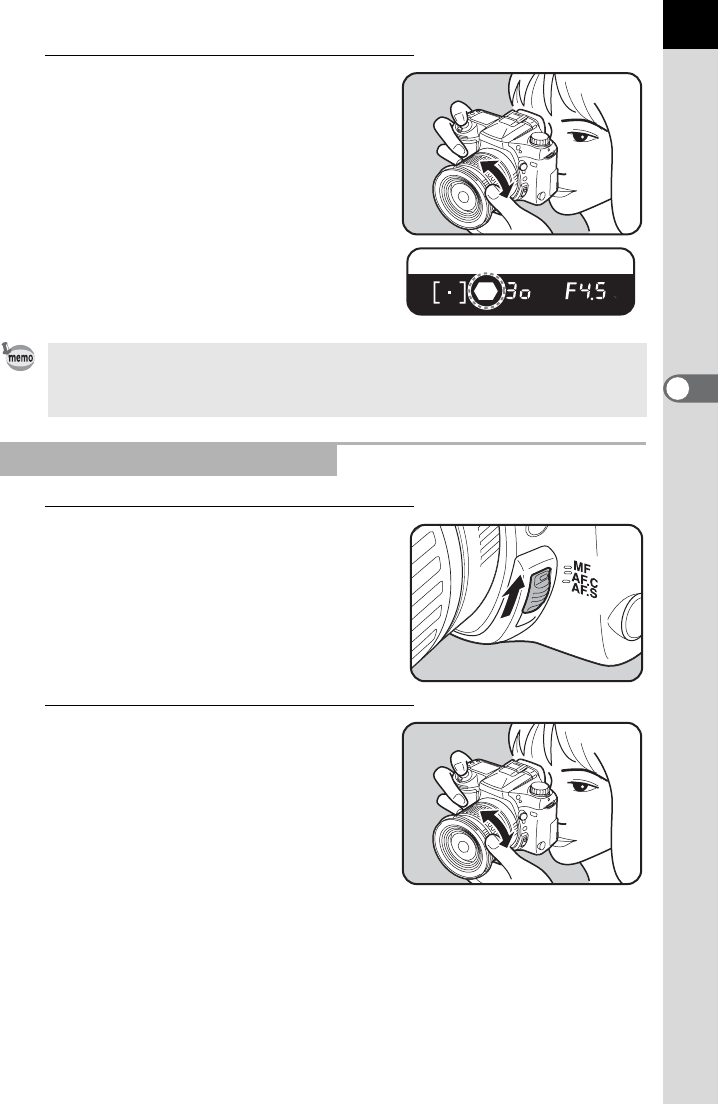 [ · ] 30 F4.5

memo

MF
AF.C
AF.S