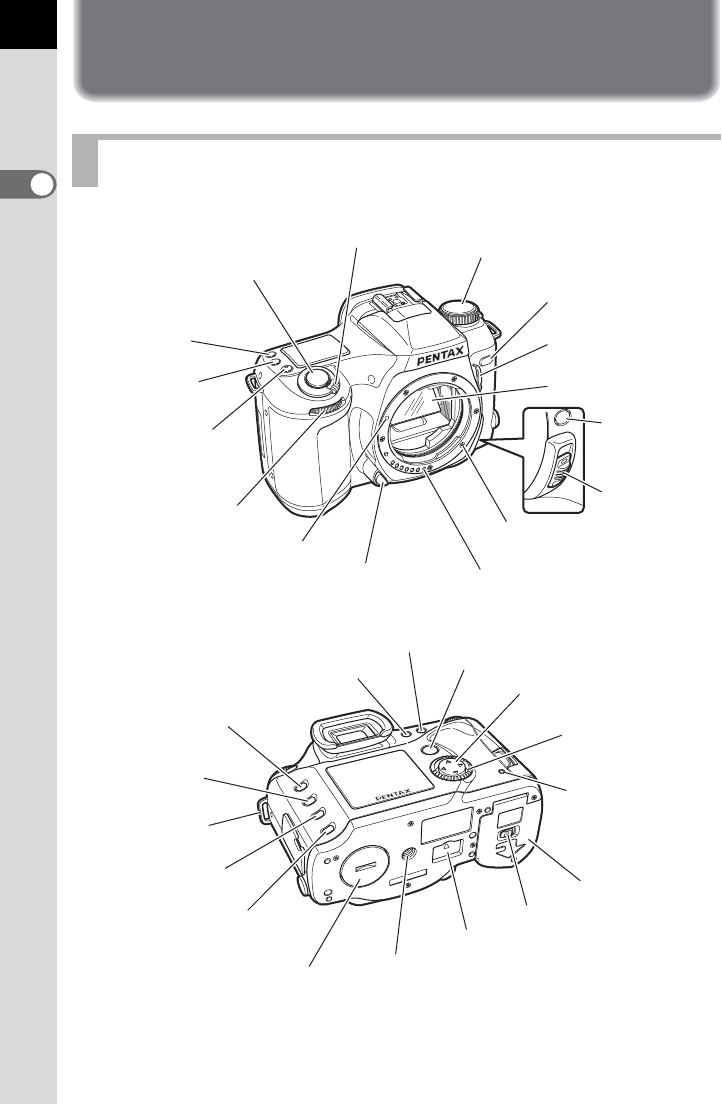 PENTAX

PENTAX