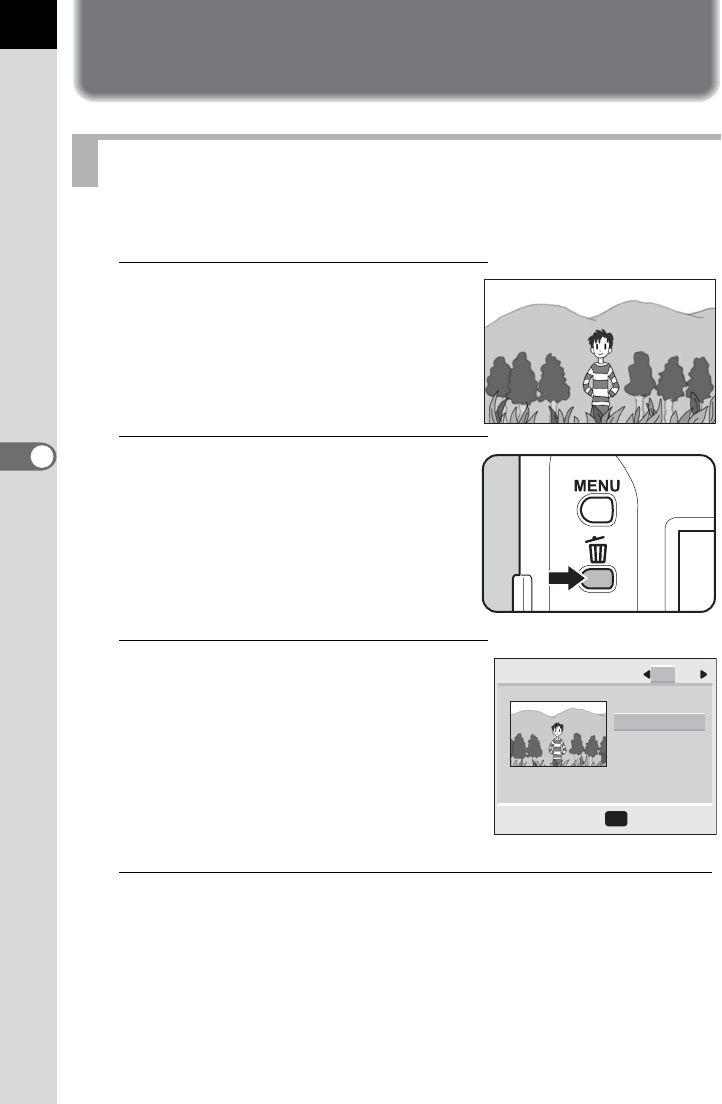 MENU