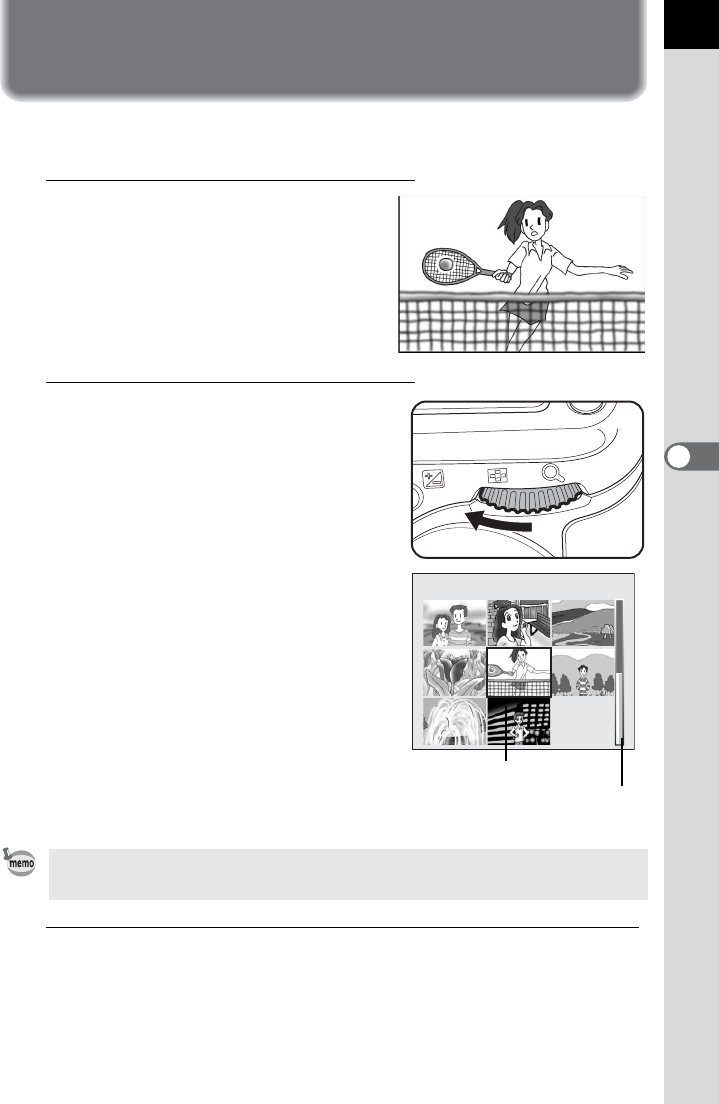 memo