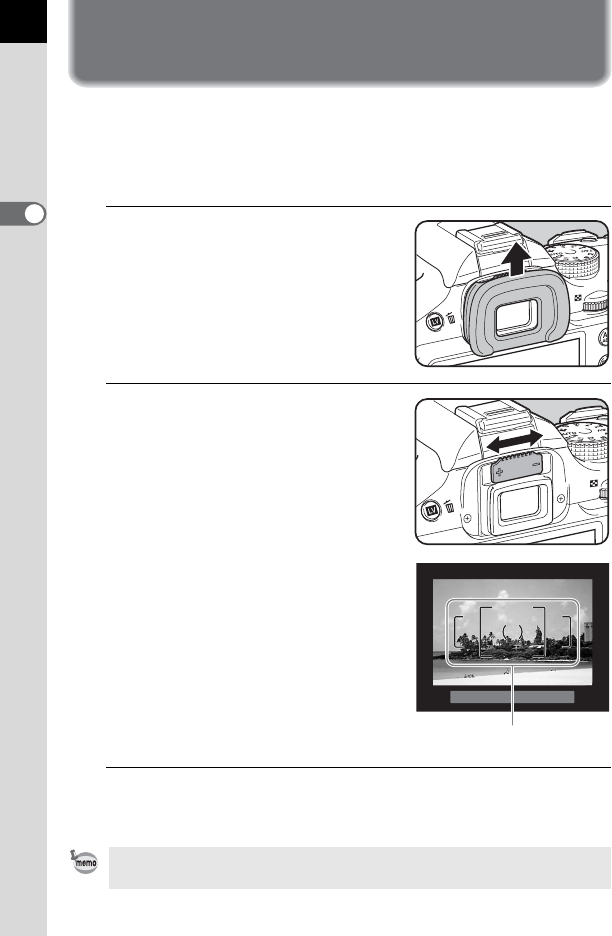 memo