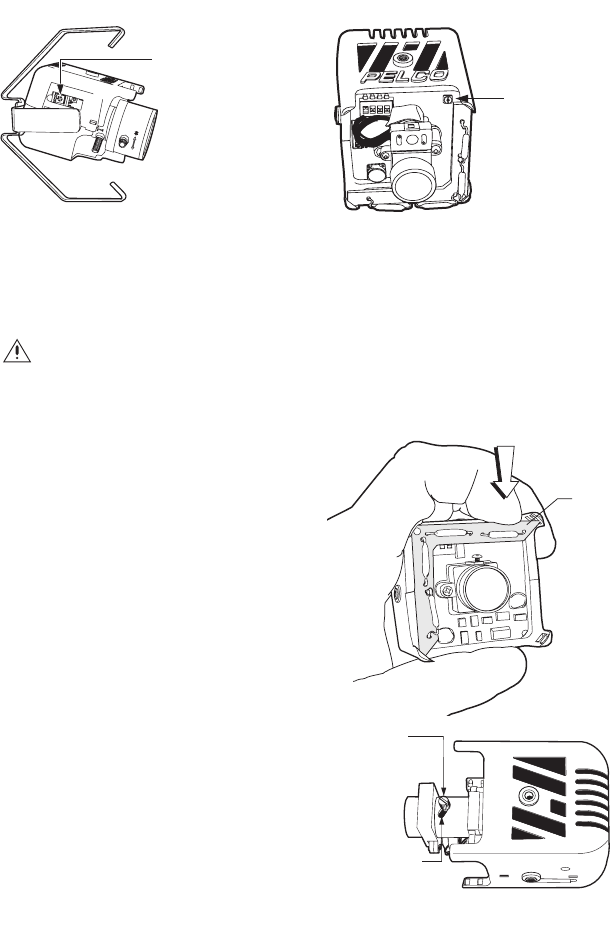 PELCO