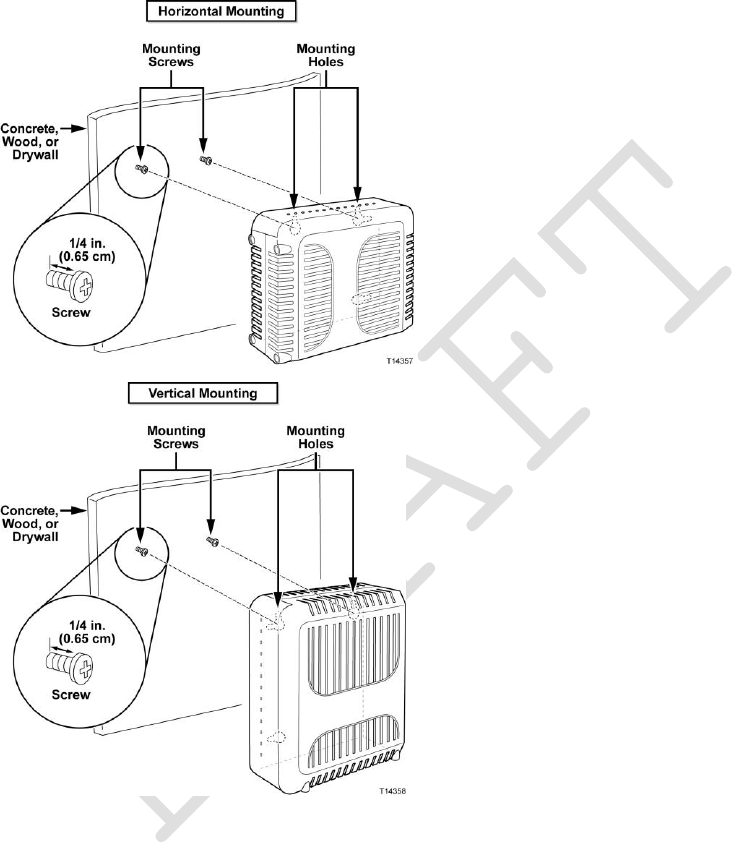 Horizontal Mounting

Mounting Screws

Mounting Holes

Concrete, Wood, or Drywall

1/4 in. (0.65 cm)

Screw

T14357

Vertical Mounting

Mounting Screws

Mounting Holes

Concrete, Wood, or Drywall

1/4 in. (0.65 cm)

Screw

T14358

DRAFT