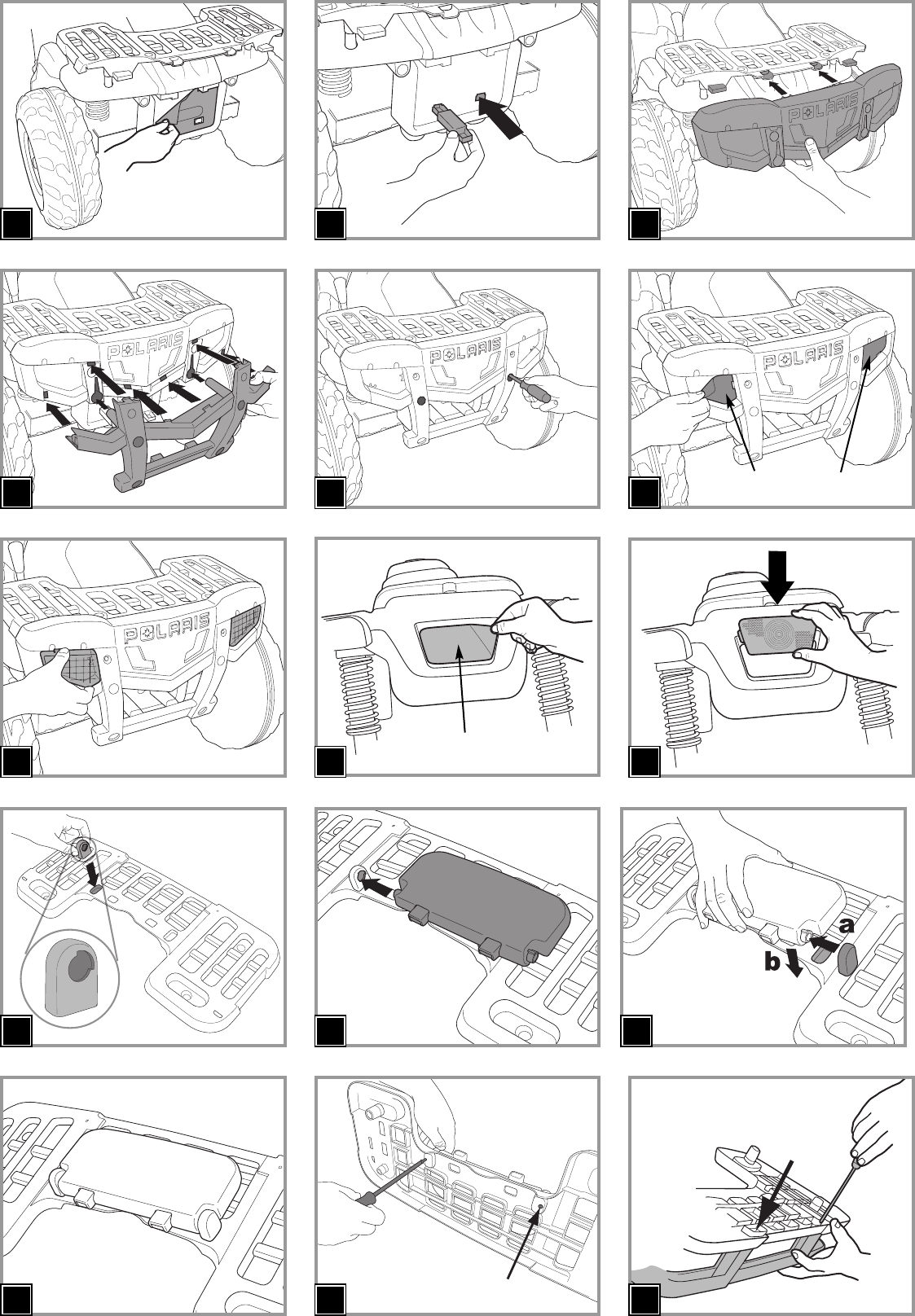 POLARIS

POLARIS

POLARIS

POLARIS

POLARIS

a
b