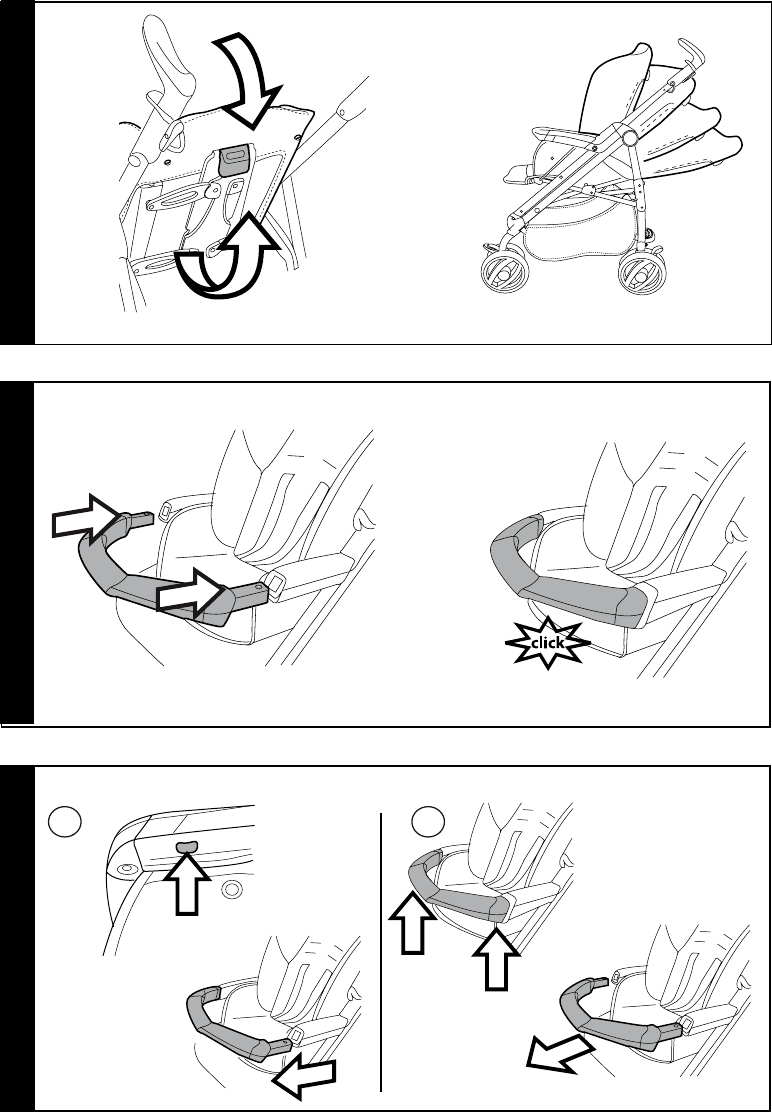 click