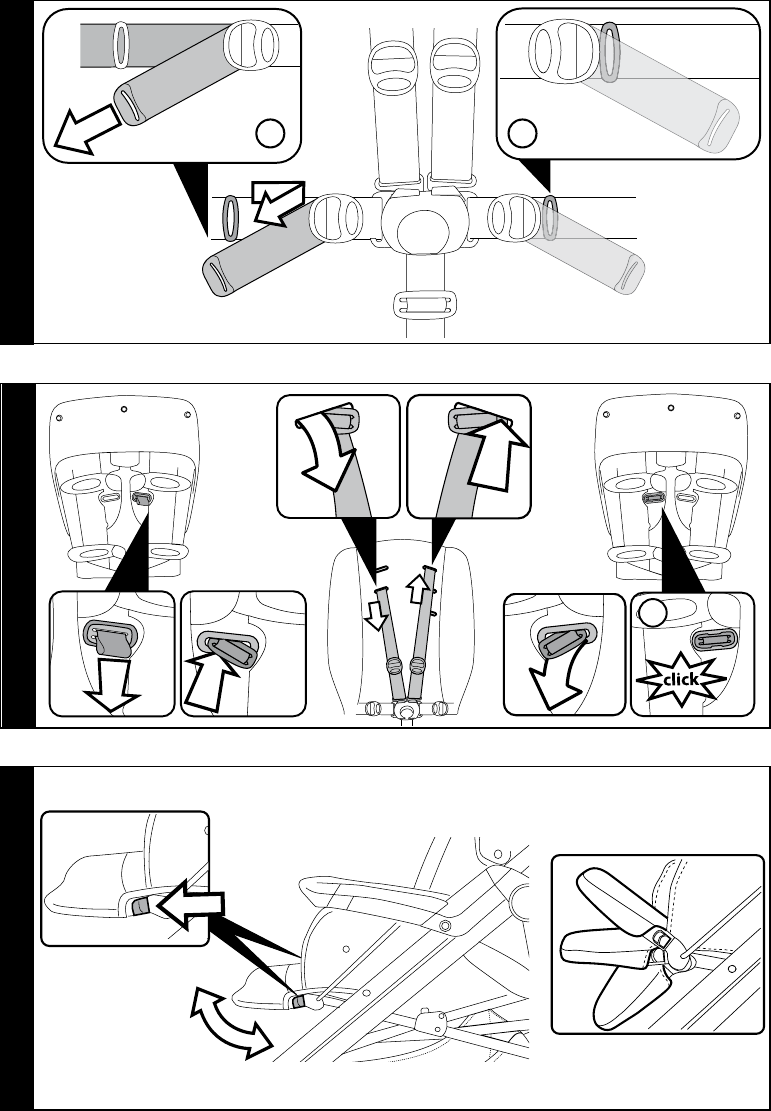 click