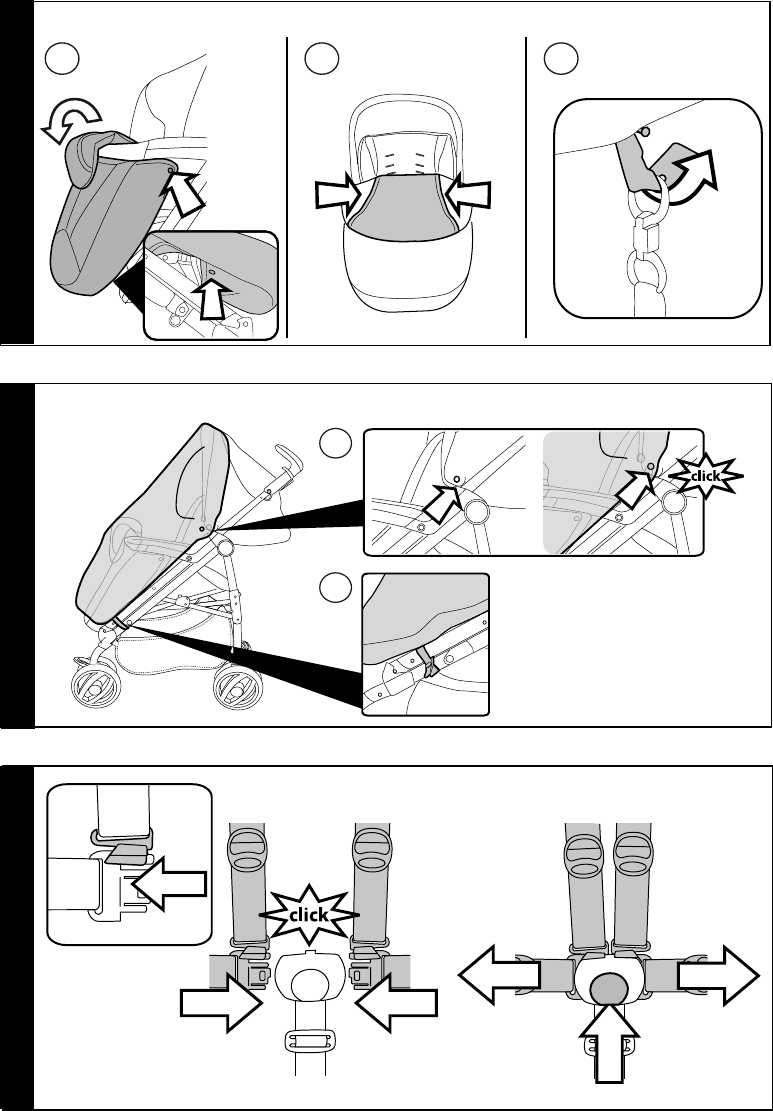 click

click