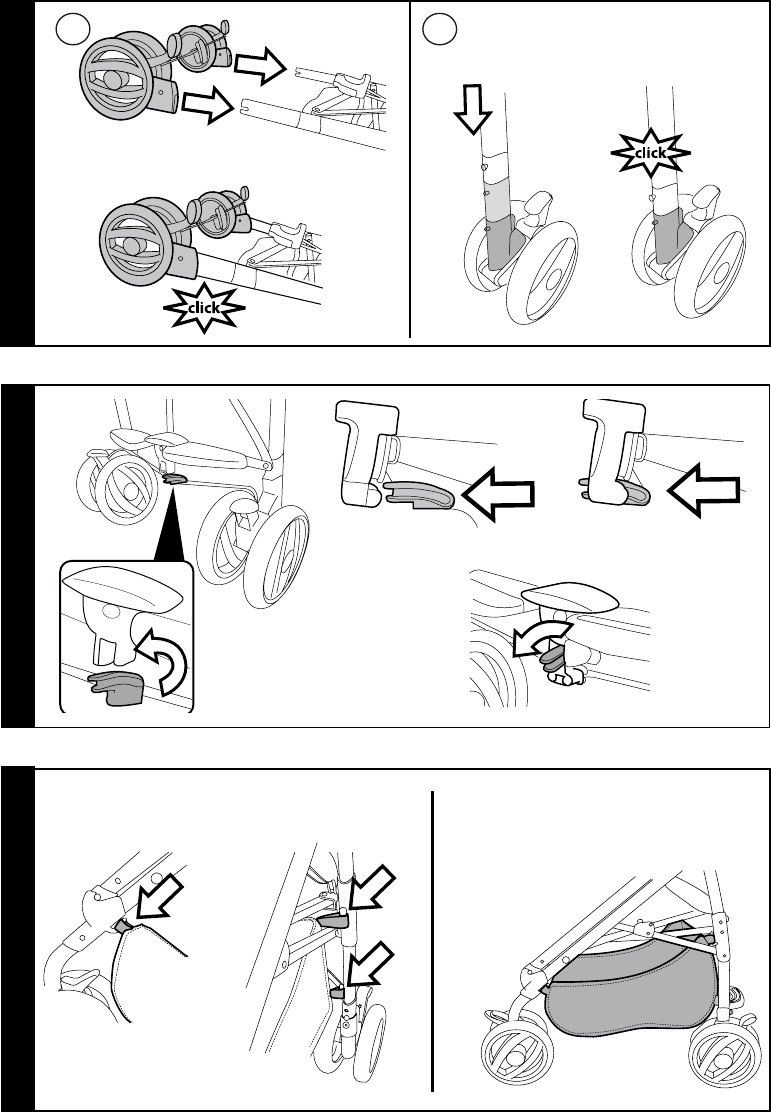 click

click