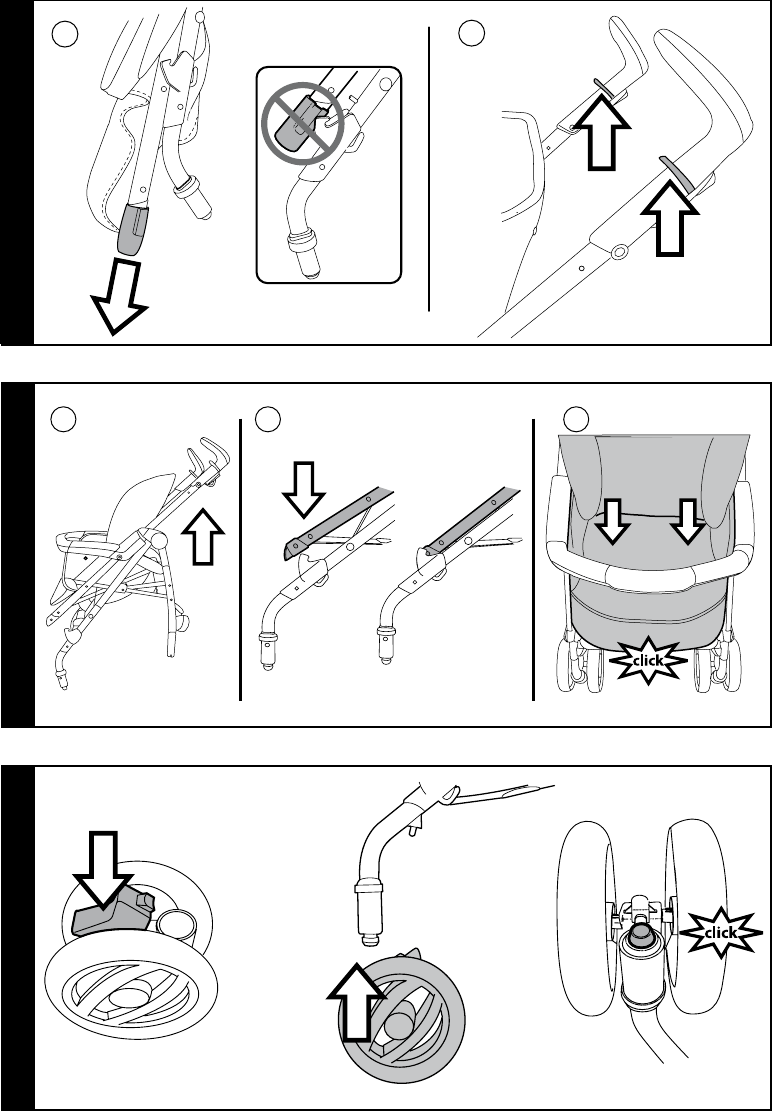 click

click