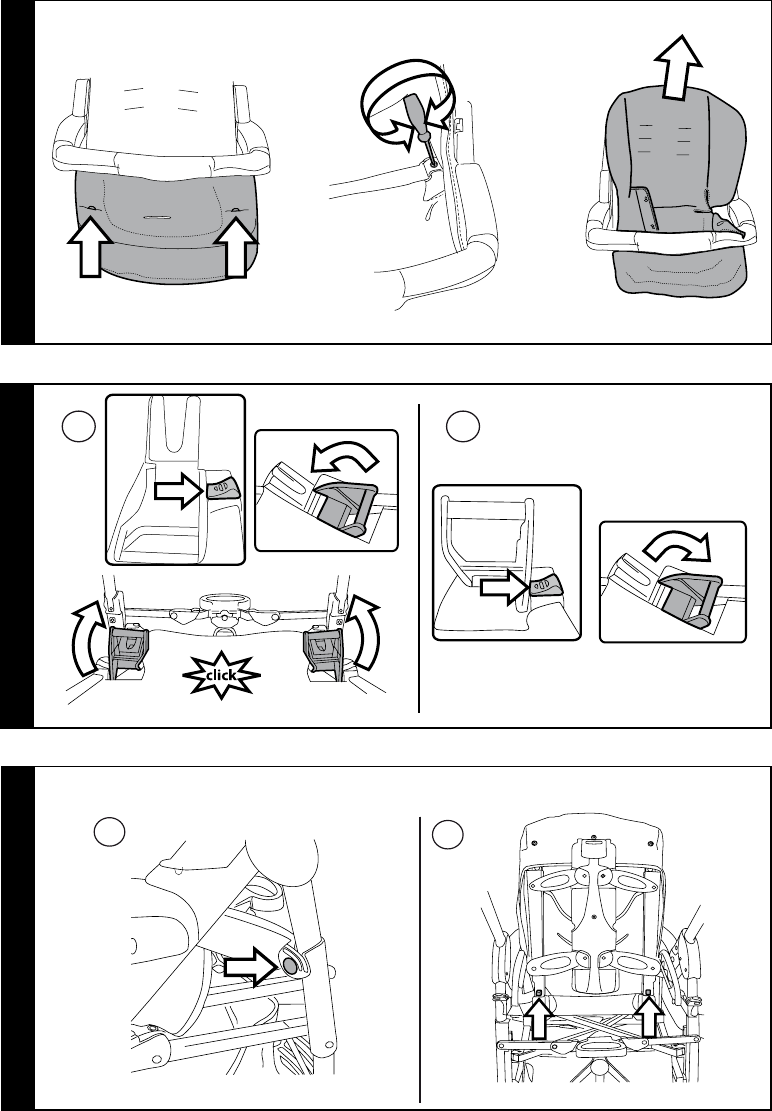 click