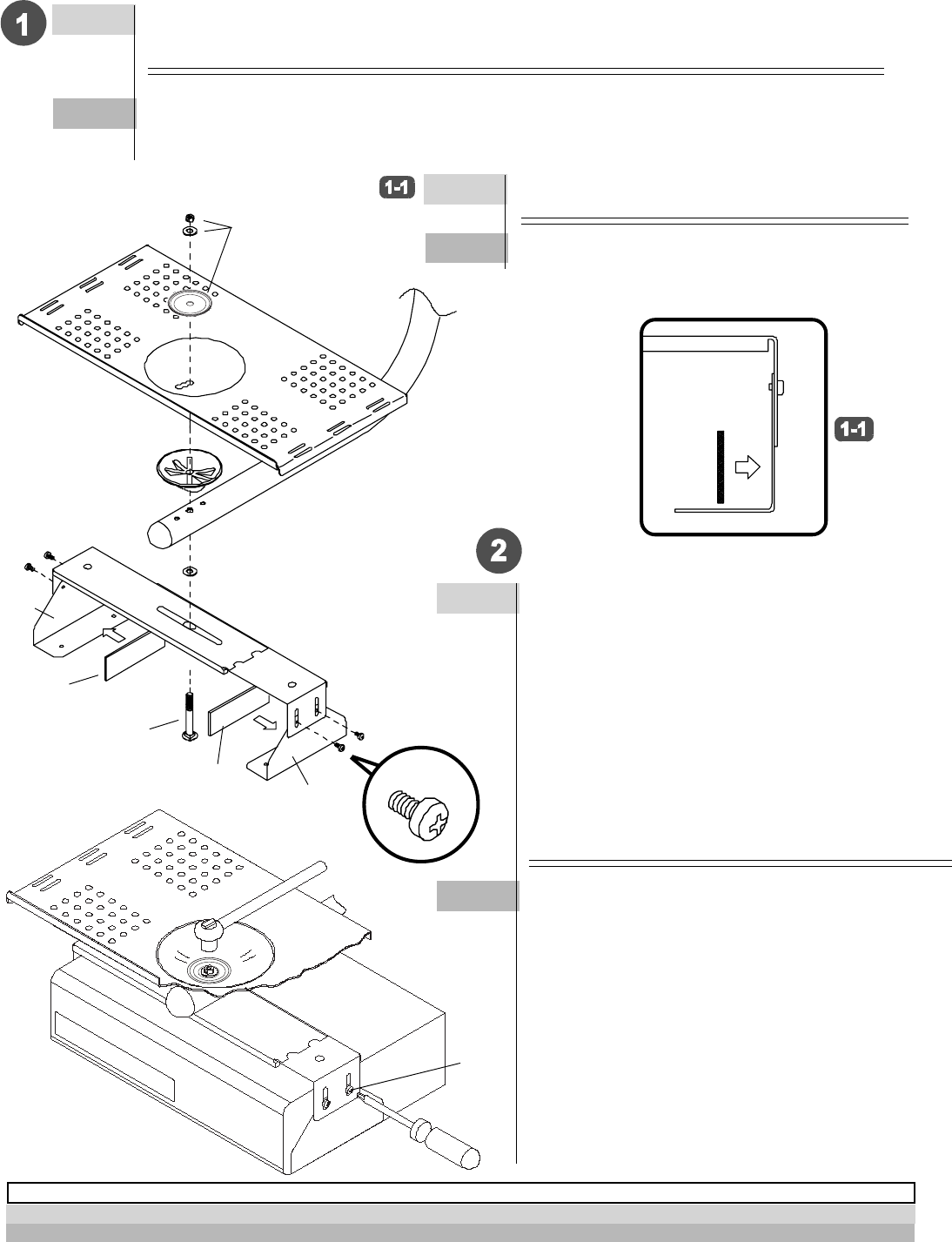 1

1-1

1-1

2