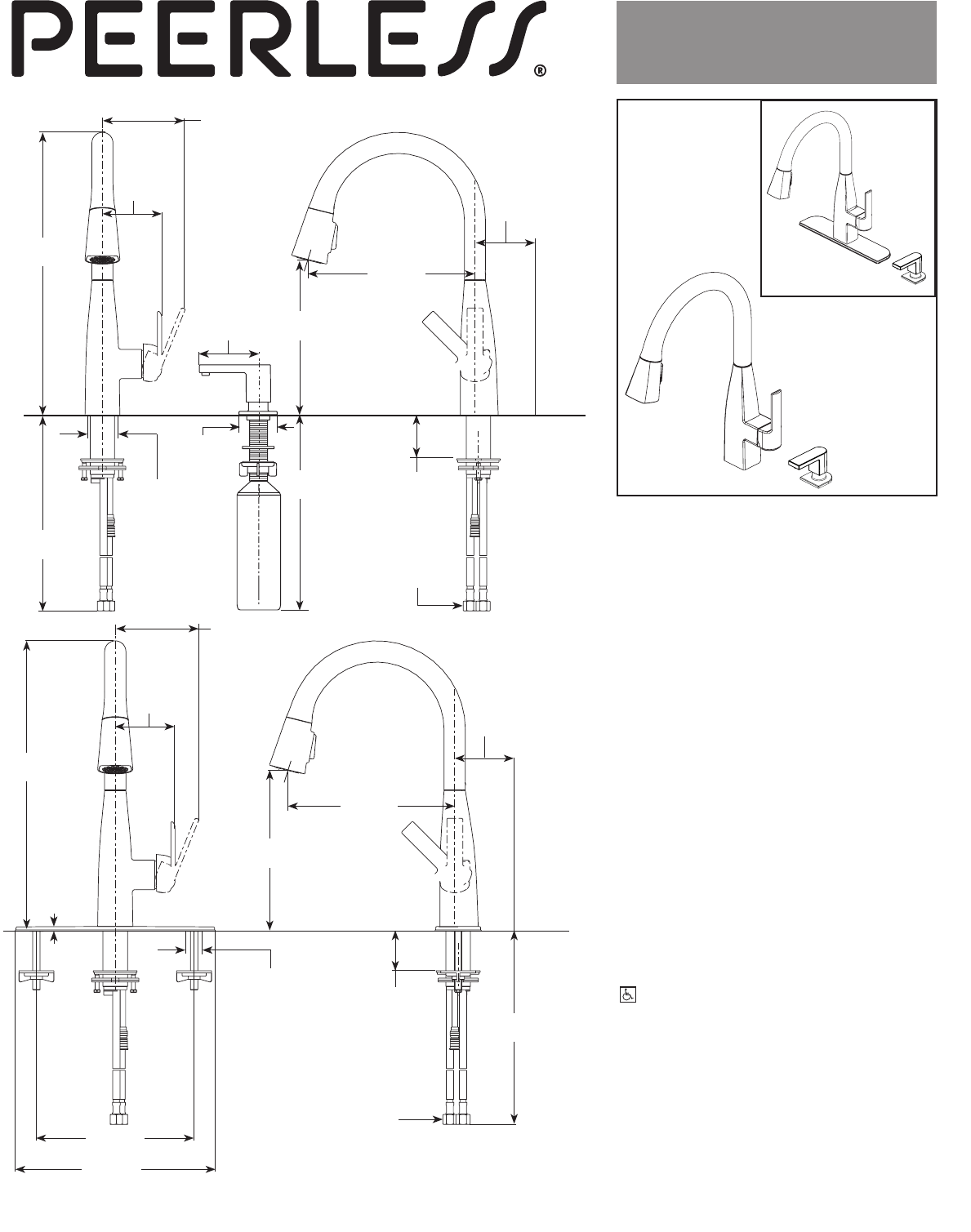 PEERLESS®