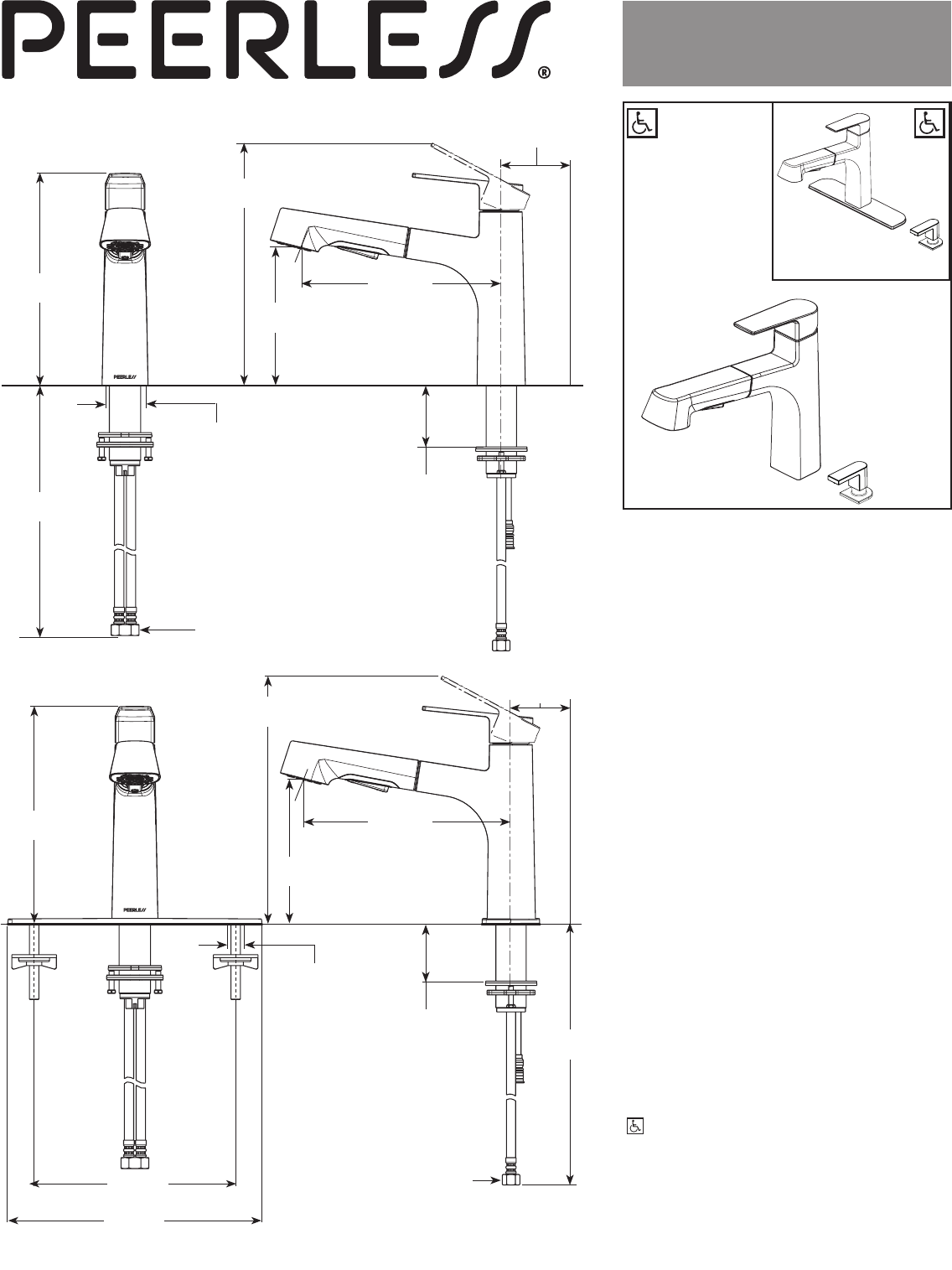 PEERLESS®

PEERLESS

PEERLESS