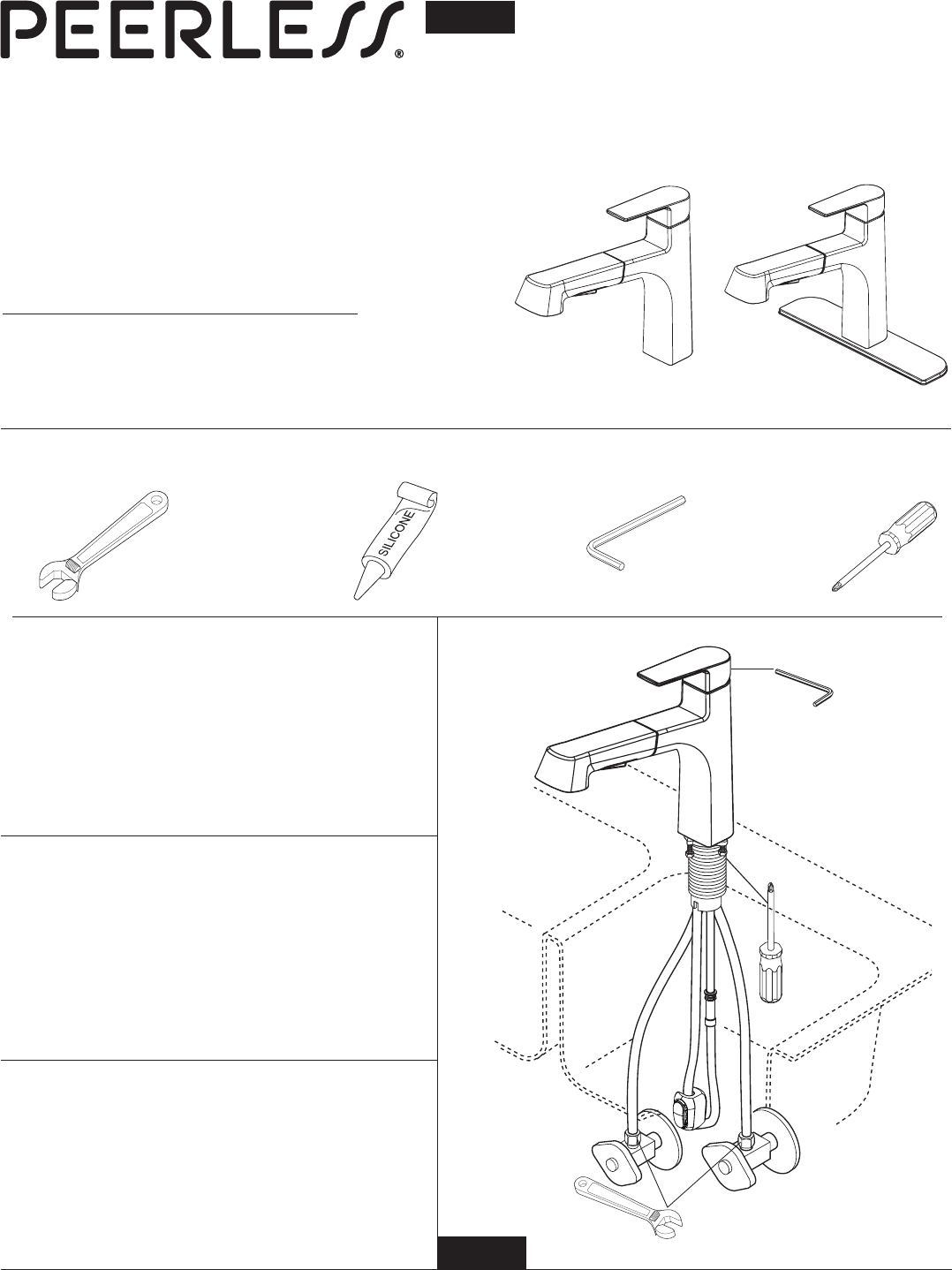 PEERLESS®

SILICONE