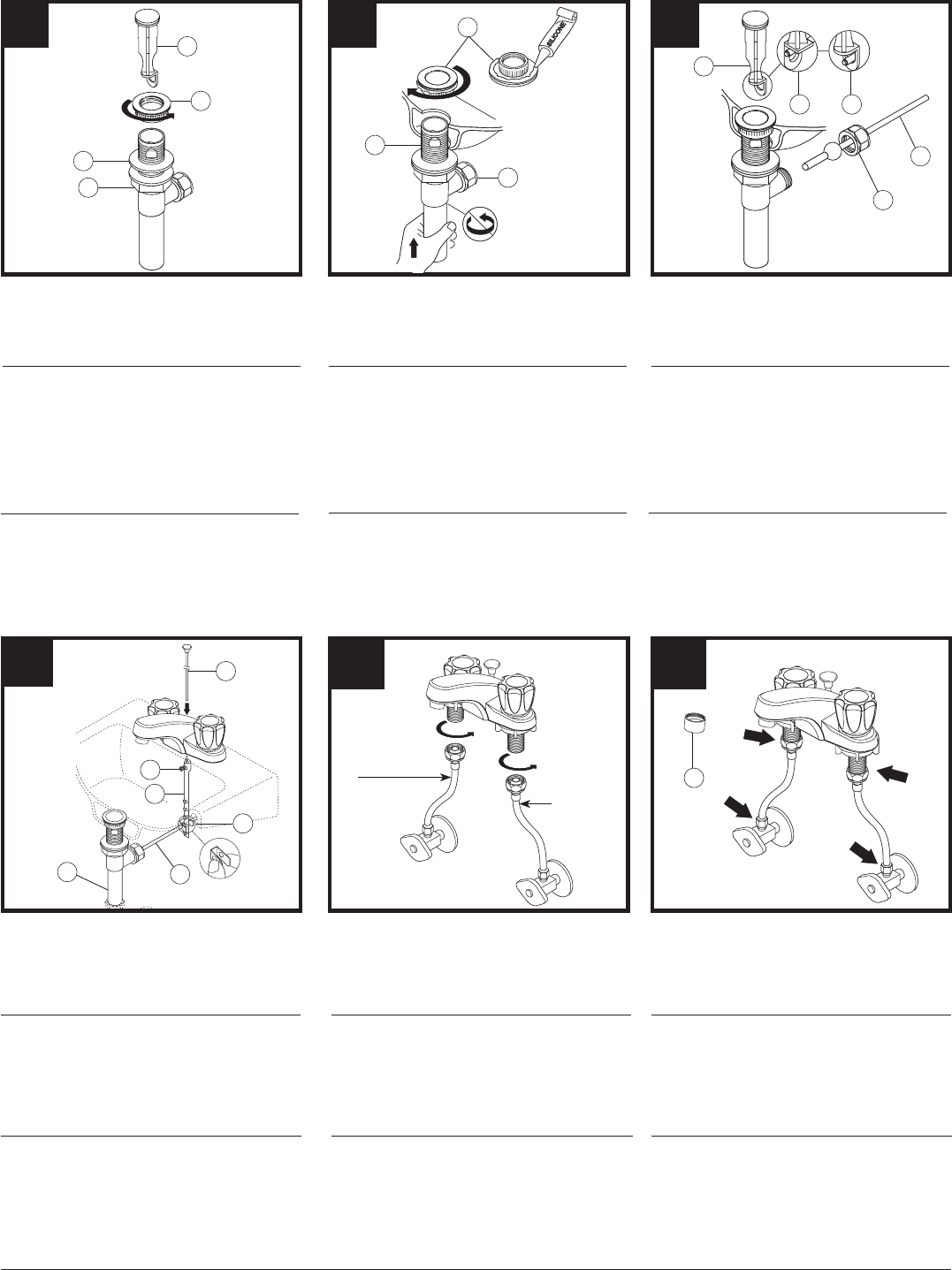 SILICONE