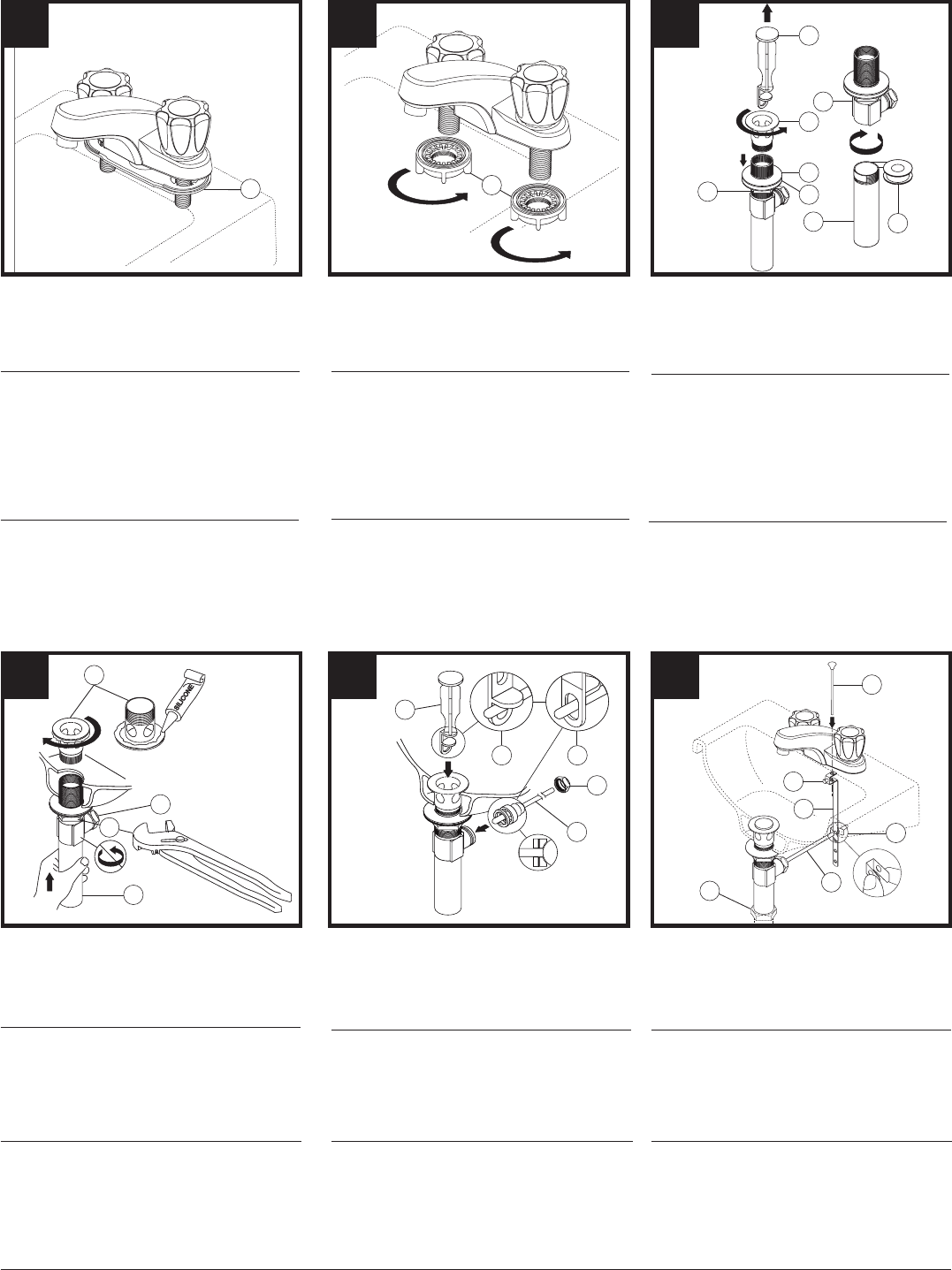 SILICONE