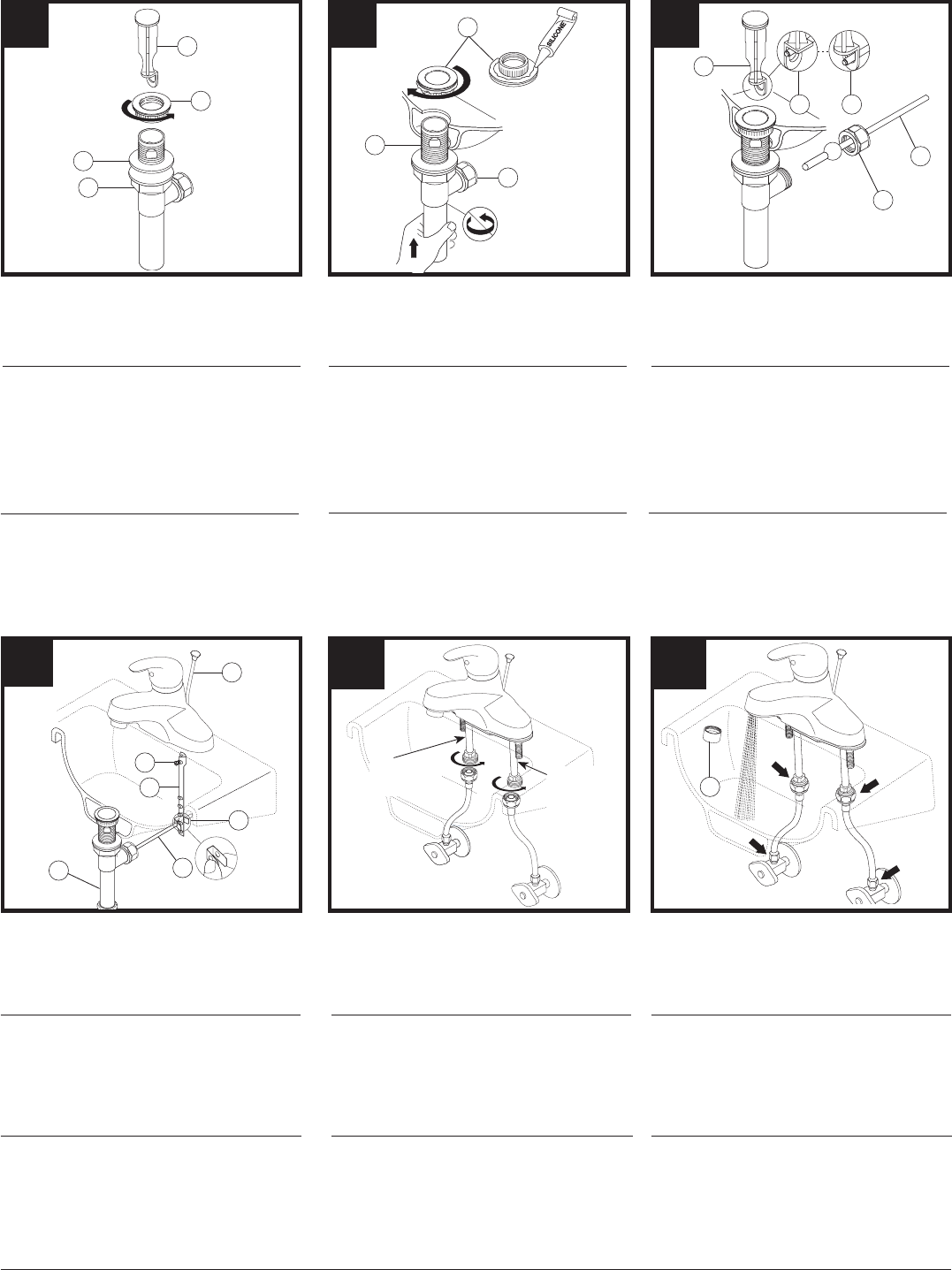 SILICONE