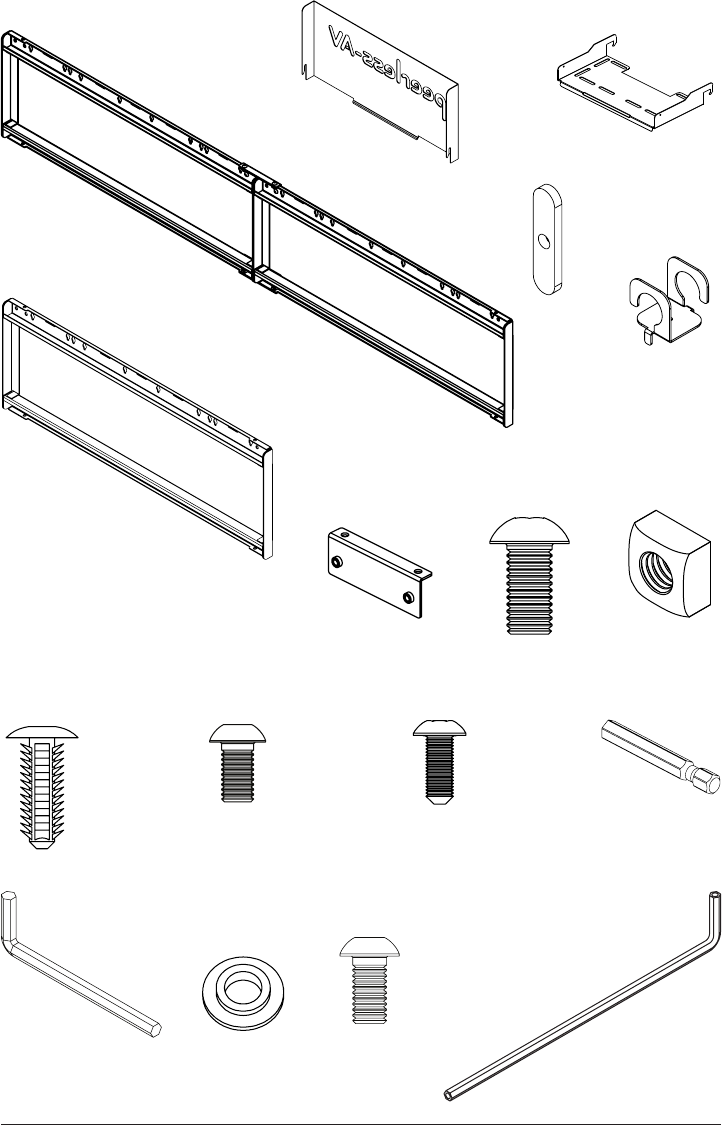 peerless-AV