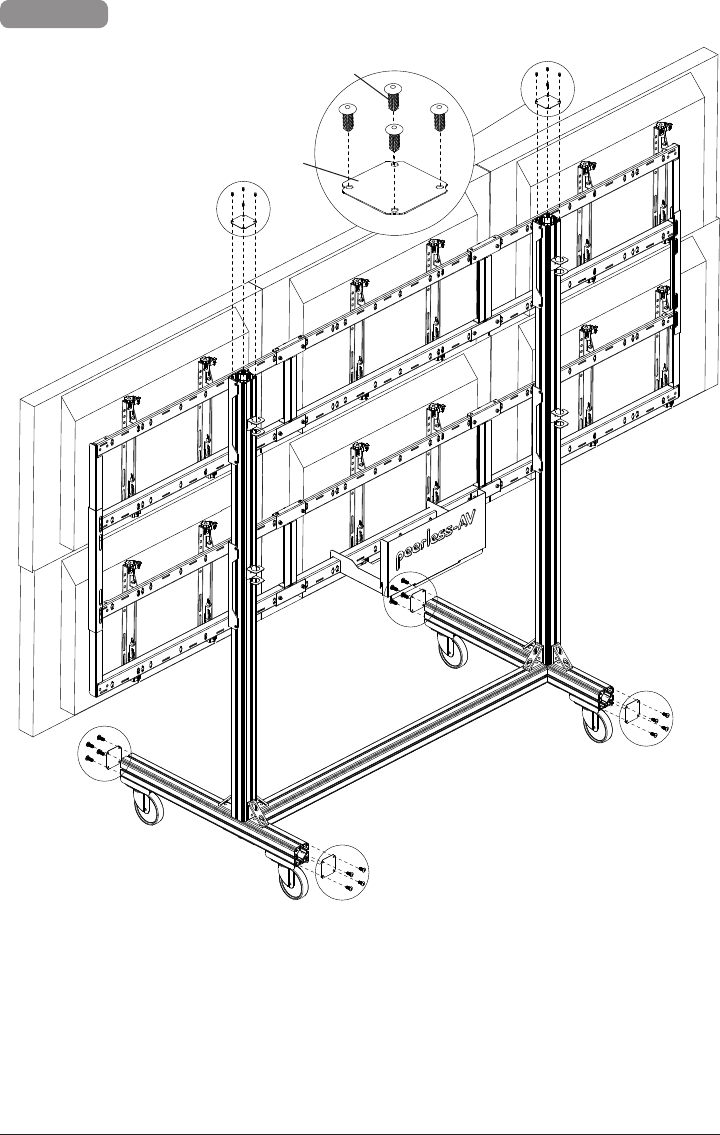 peerless-AV