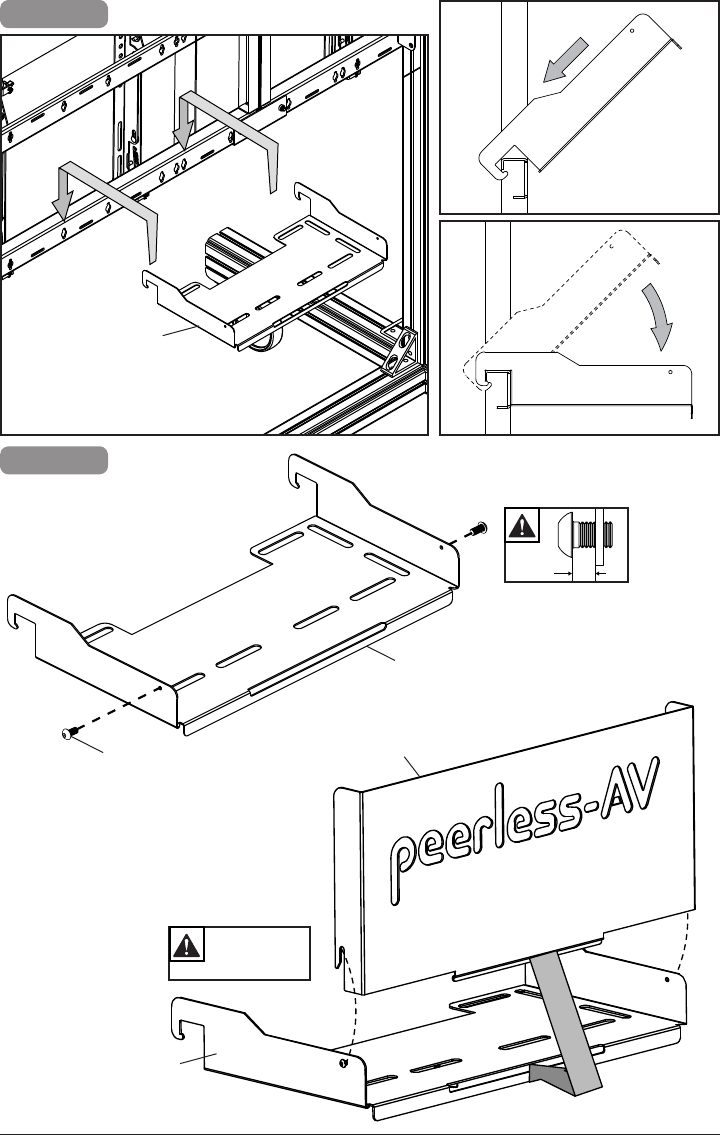 peerless-AV