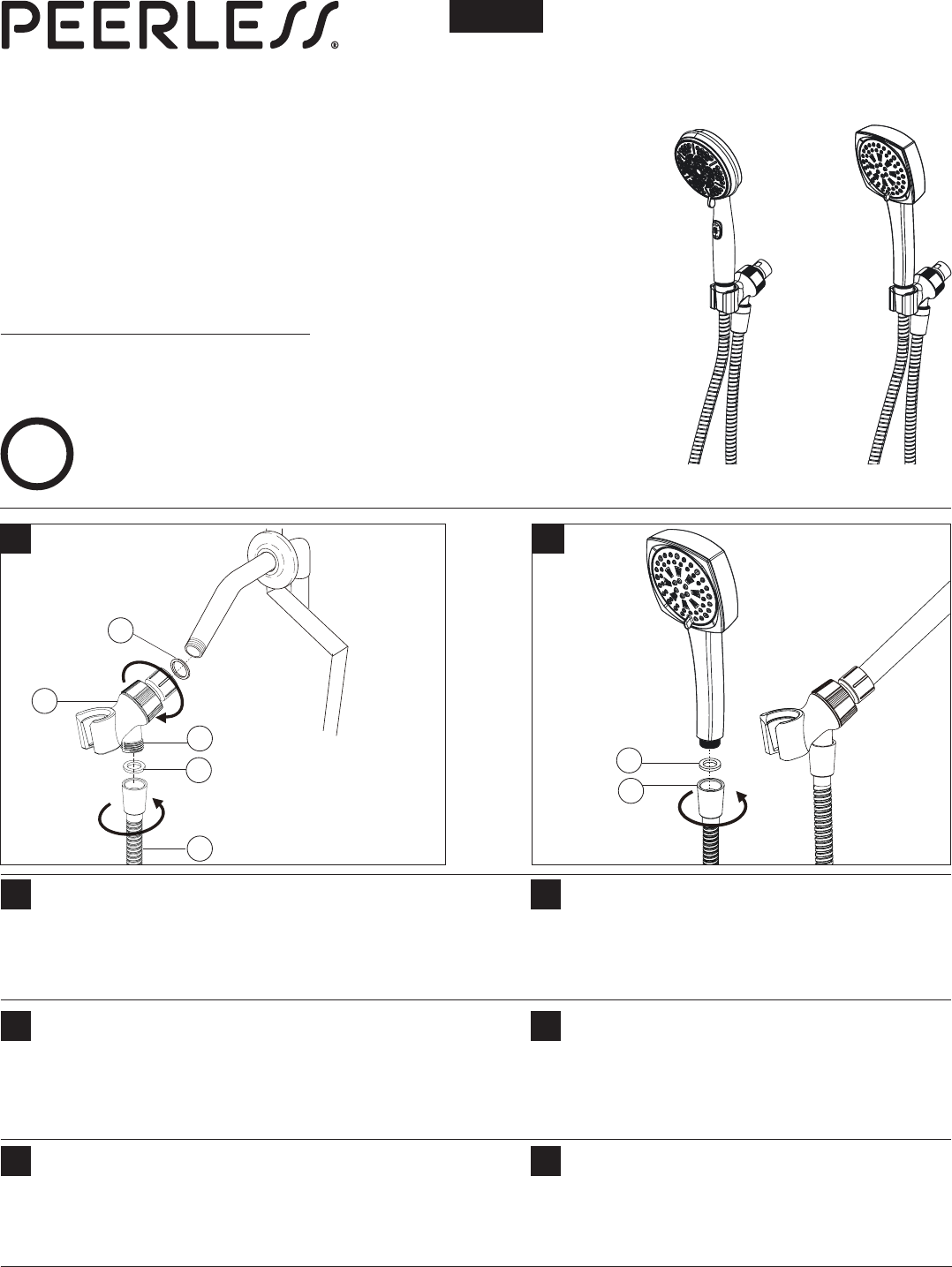 PEERLESS®