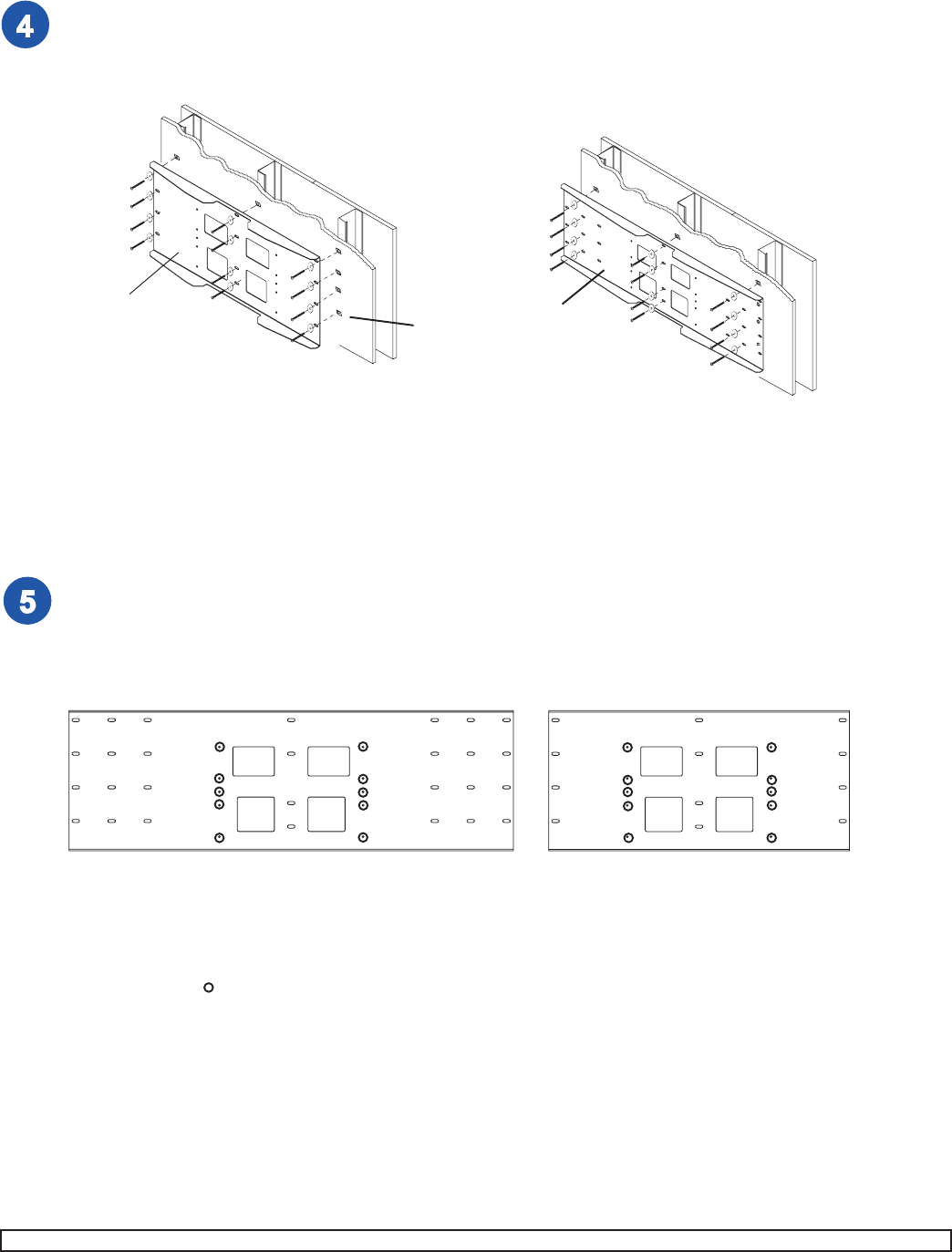 4

5