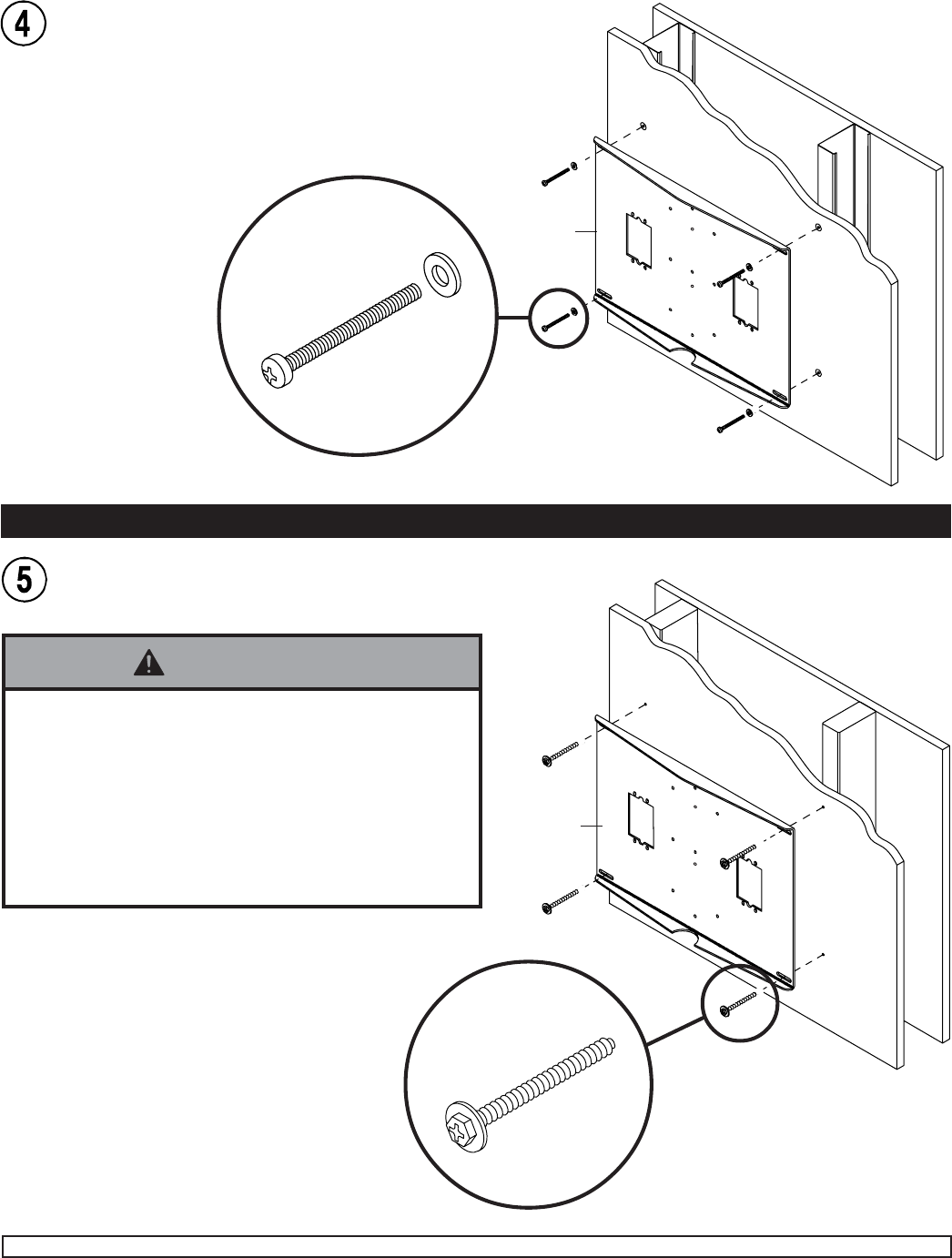 4

5