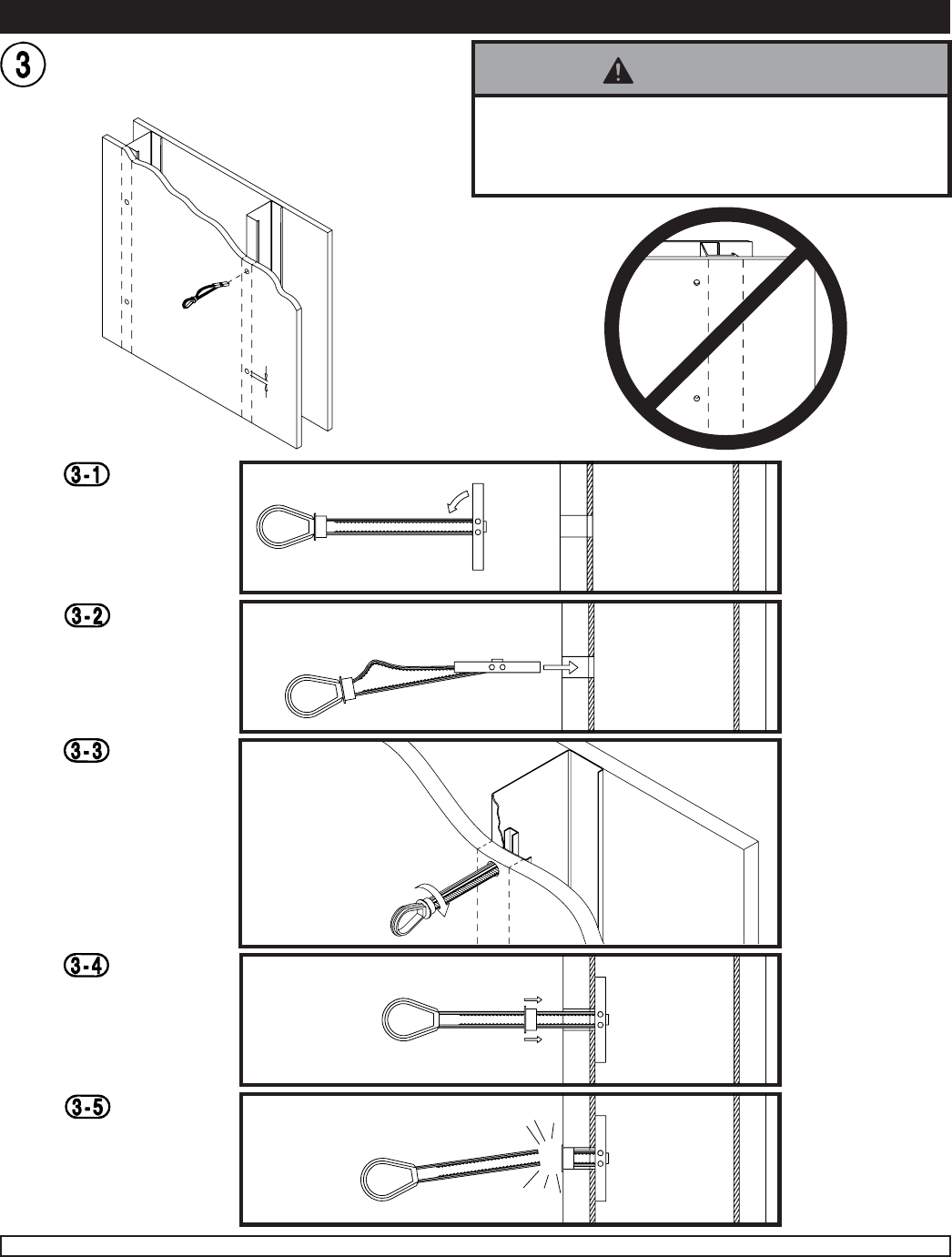 3

3-1

3-2

3-3

3-4

3-5