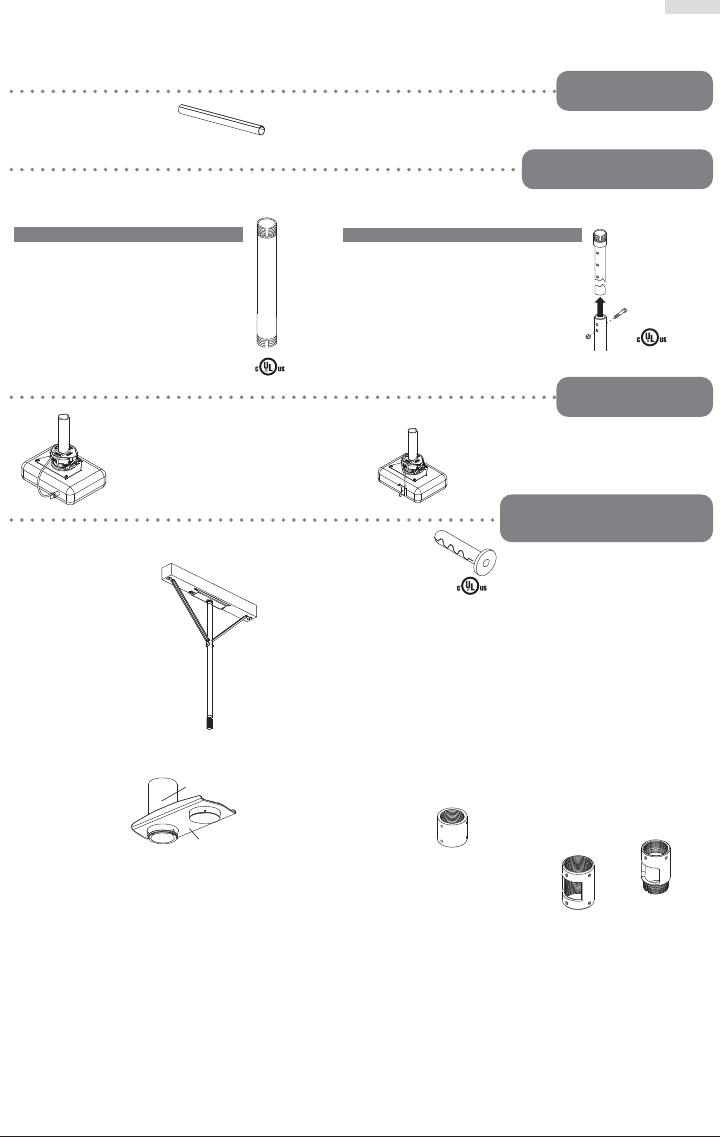 c UL us

c UL us

c UL us