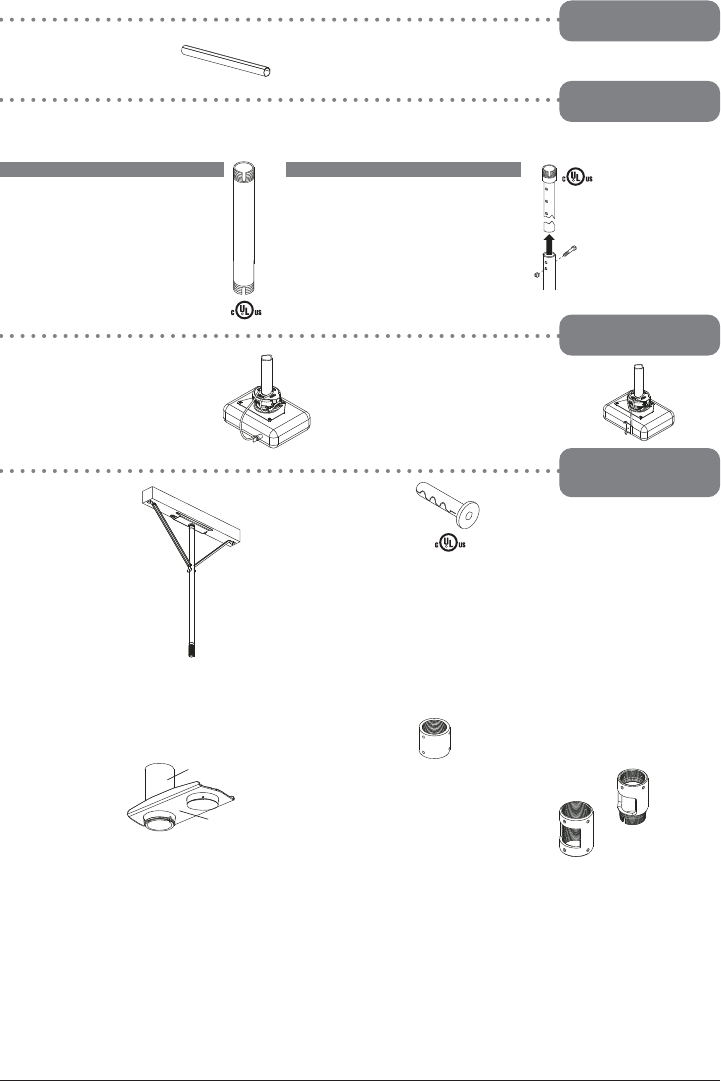 c UL us

c UL us

c UL us