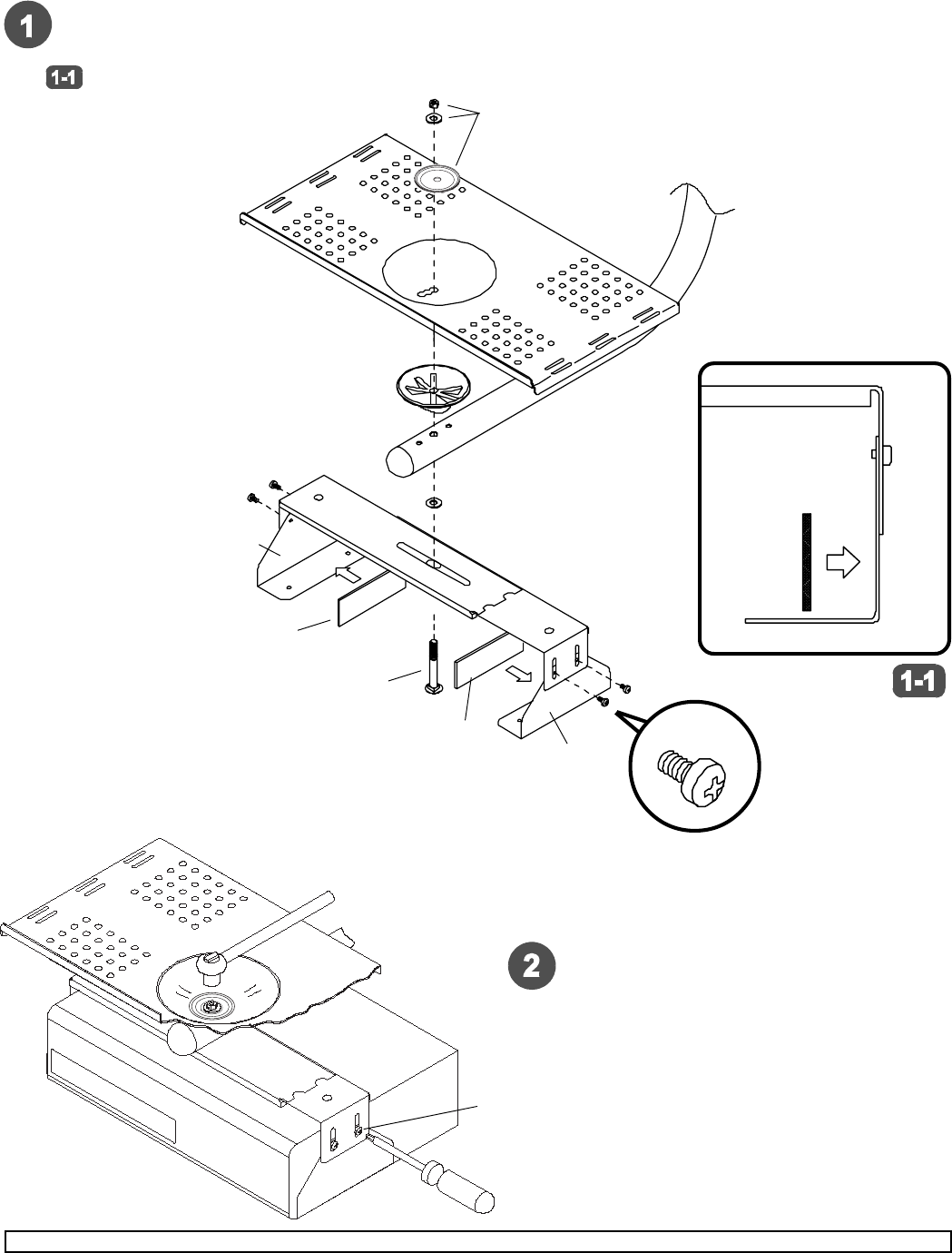 1

1-1

1-1

2