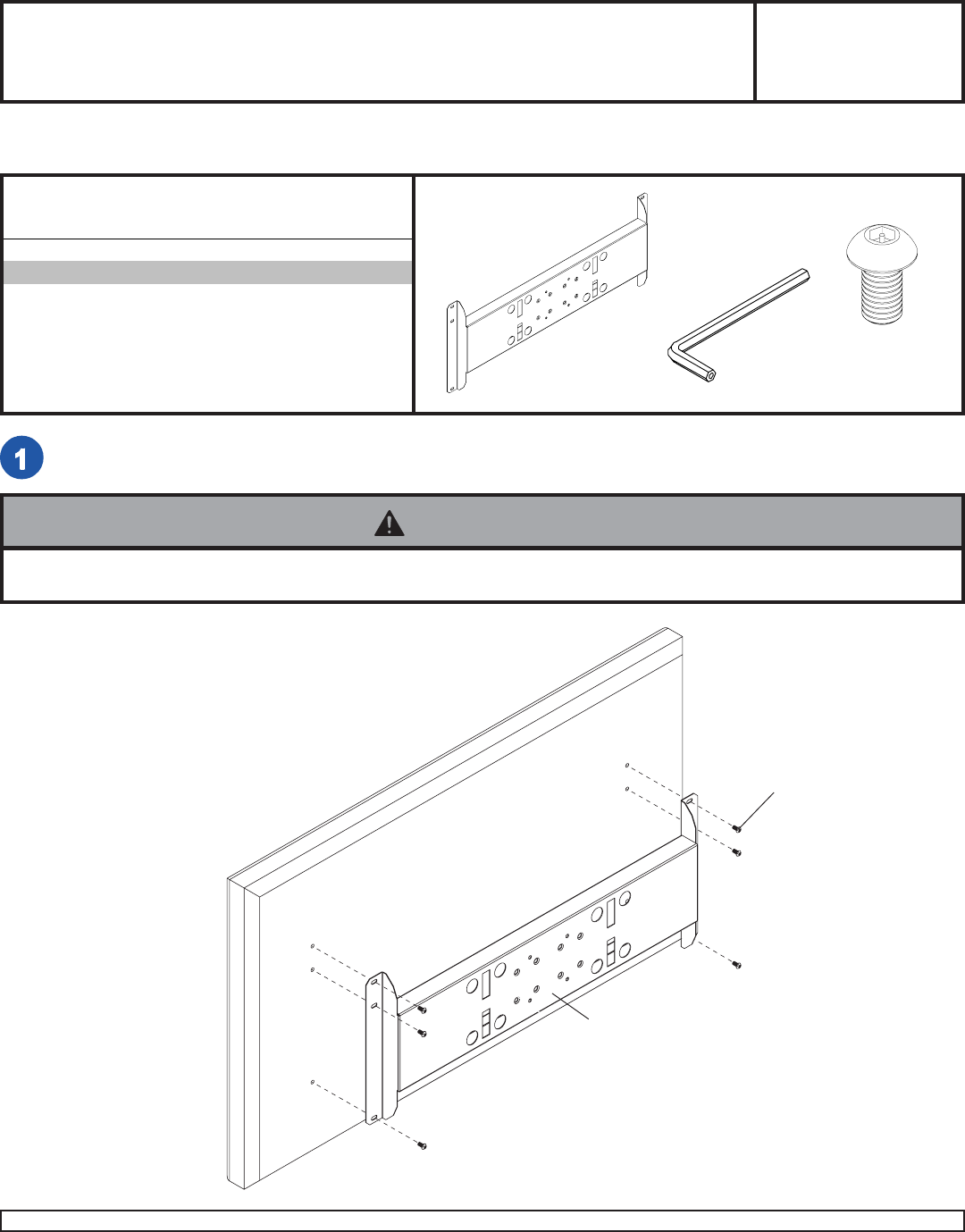 1