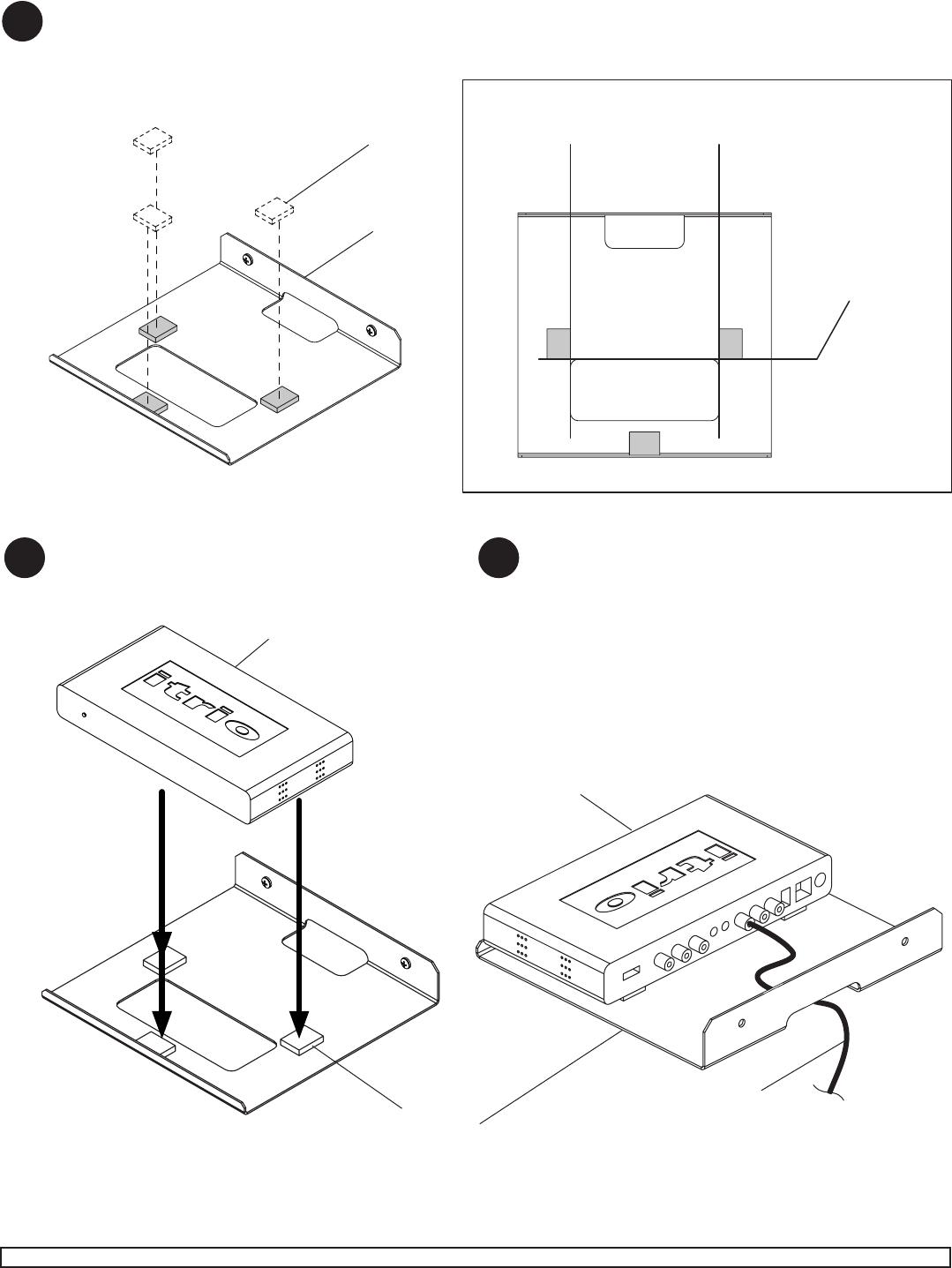 itrio

itrio