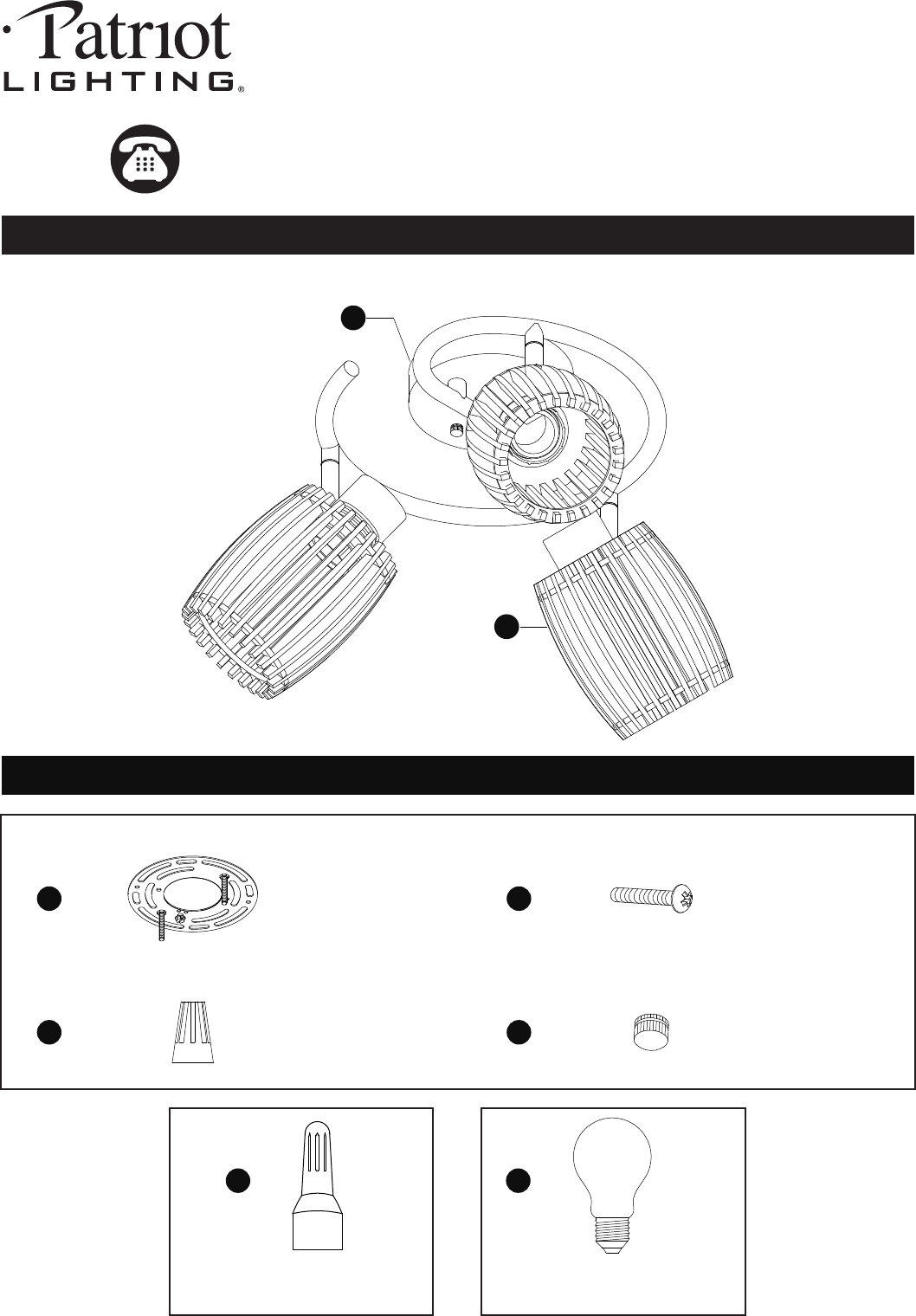 Patriot
LIGHTING®