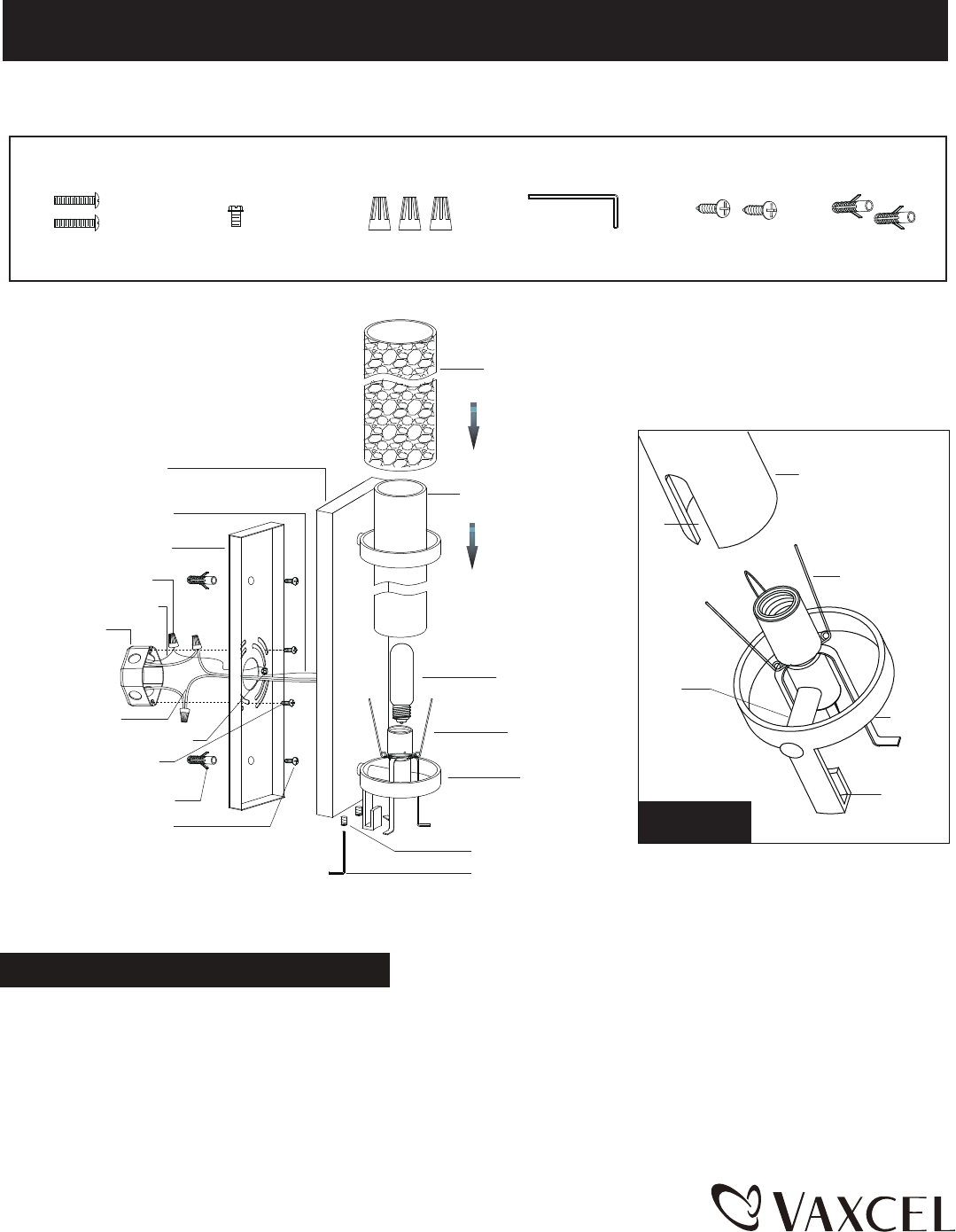 VAXCEL