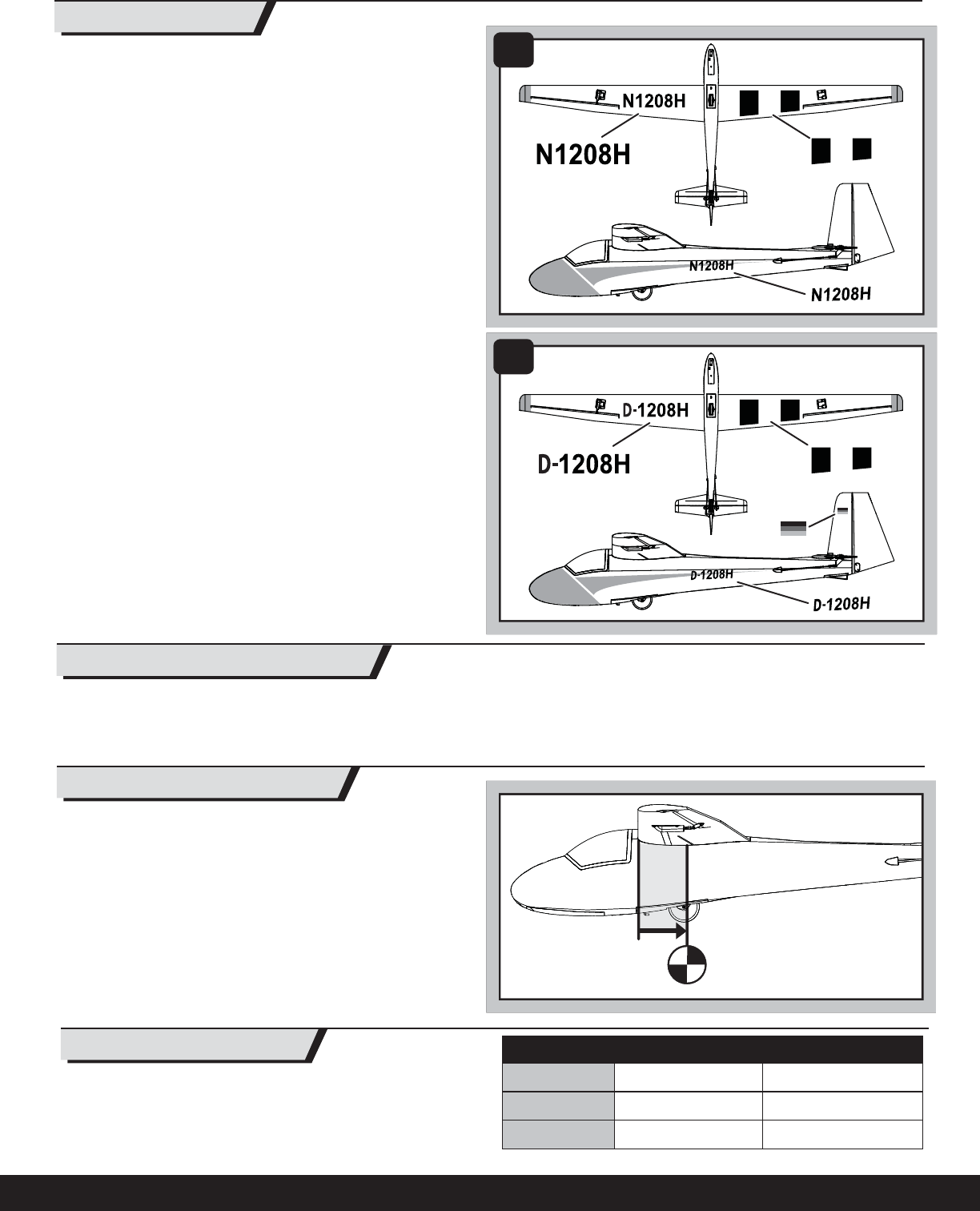 N1208H

N1208H

N1208H

N1208H

D-1208H

D-1208H

D-1208H

D-1208H