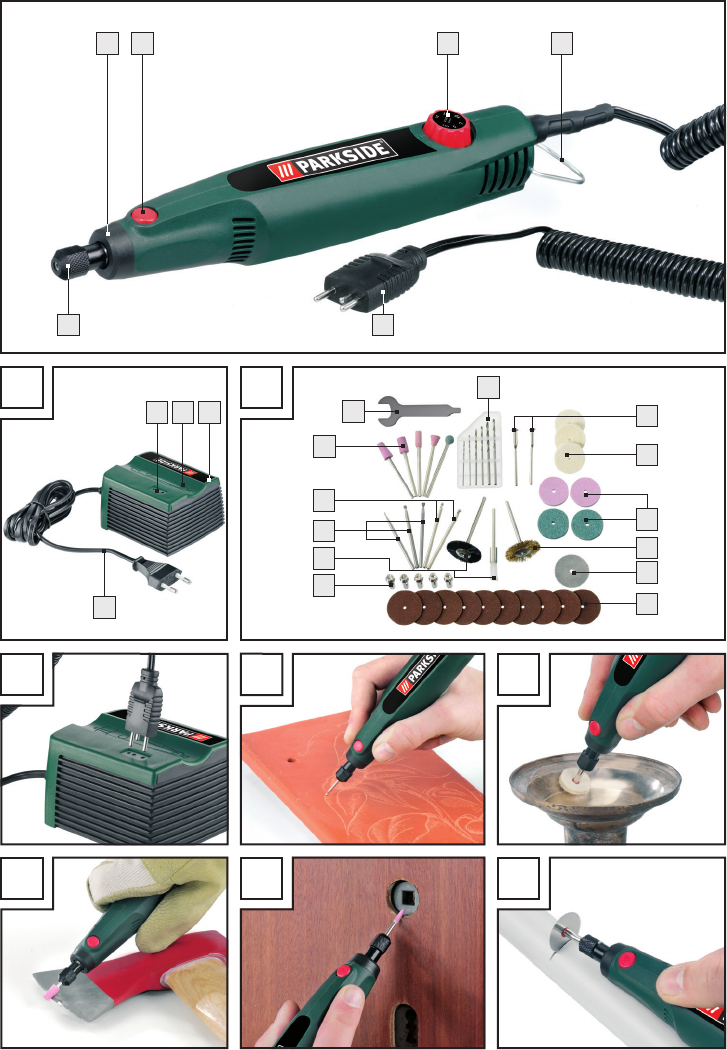 PARKSIDE

PARKSIDE

PARKSIDE

PARKSIDE