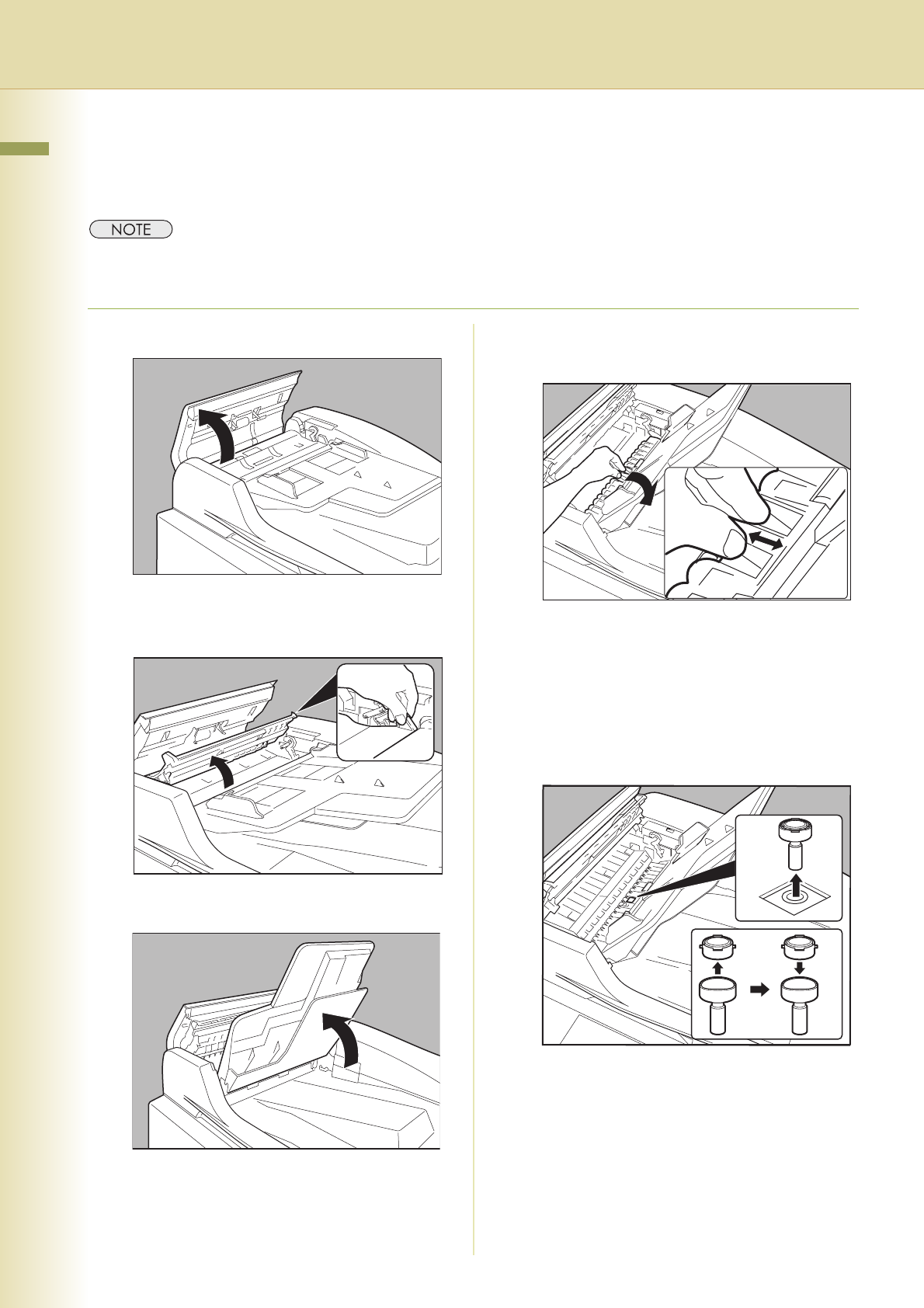 NOTE