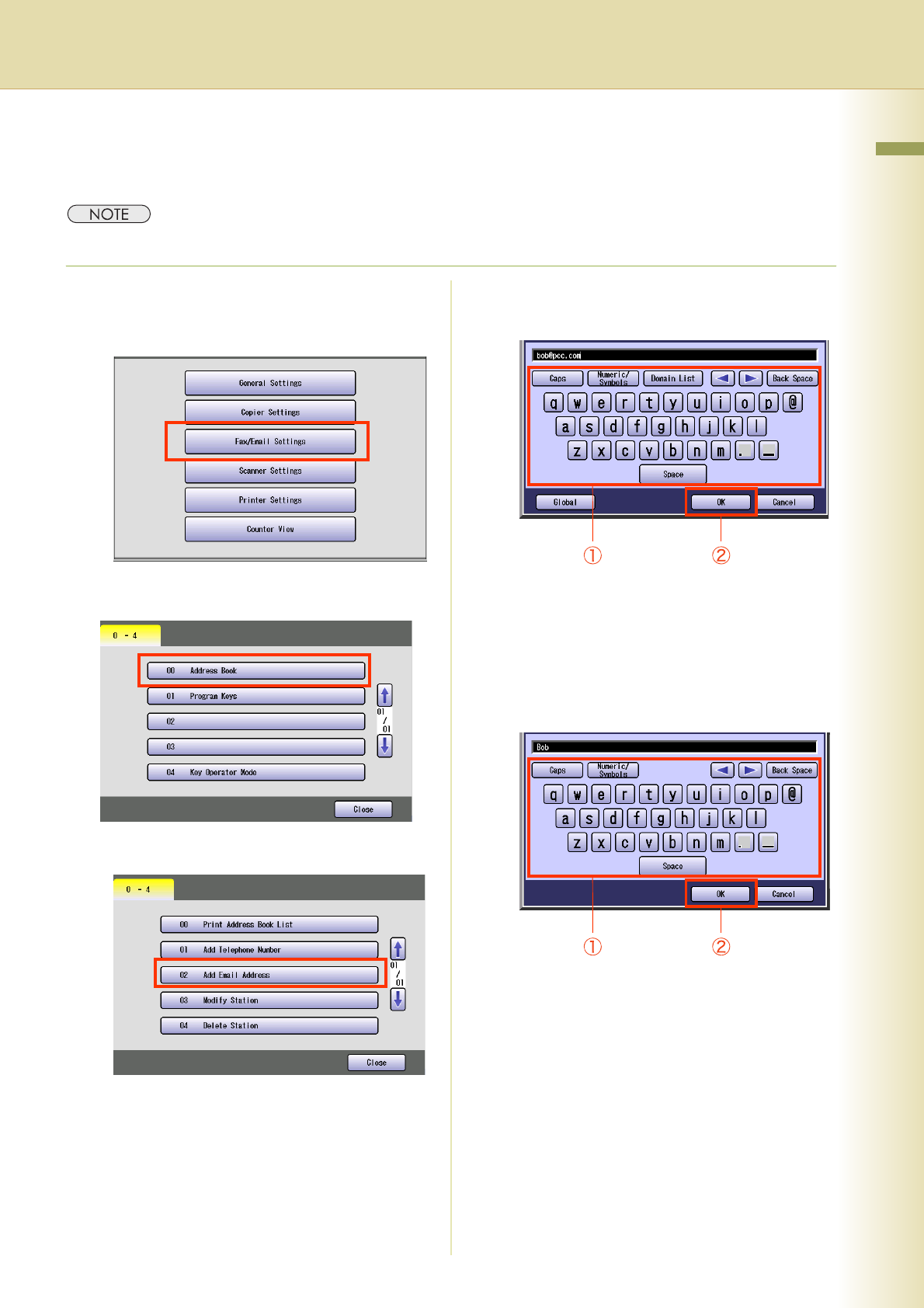 NOTE

General Settings
Copier Settings
Fax/Email Settings
Scanner Settings
Printer Settings
Counter View

0 - 4
00 Address Book
01 Program Keys
02
03
04 Key Operator Mode
01 / 01
Close

0 - 4
00 Print Address Book List
01 Add Telephone Number
02 Add Email Address
03 Modify Station
04 Delete Station
01 / 01
Close

bob@pcc.com
Caps
Numeric/ Symbols
Domain List
Back Space
q w e r t y u i o p @
a s d f g h j k l
z x c v b n m . _
Space
Global
OK
Cancel
①
②

Bob
Caps
Numeric/ Symbols
Back Space
q w e r t y u i o p @
a s d f g h j k l
z x c v b n m . _
Space
OK
Cancel
①
②