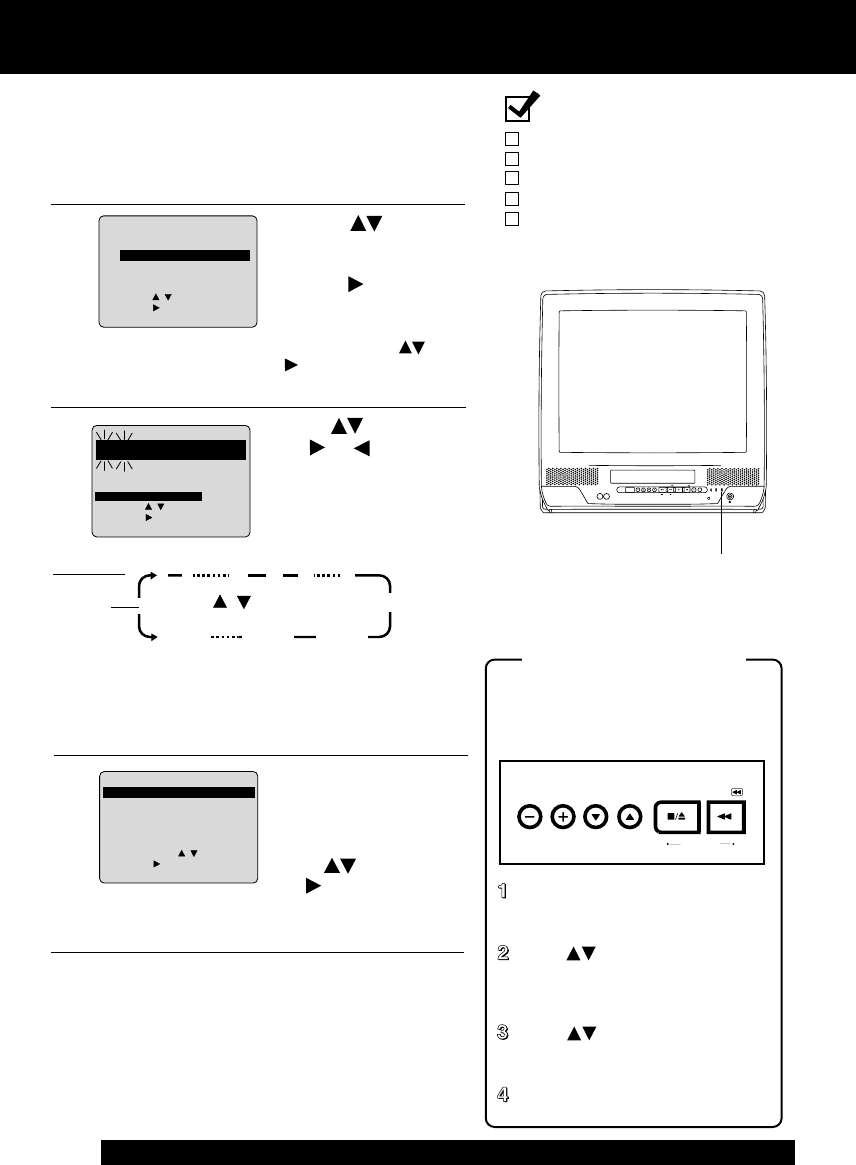 1

2

3

4