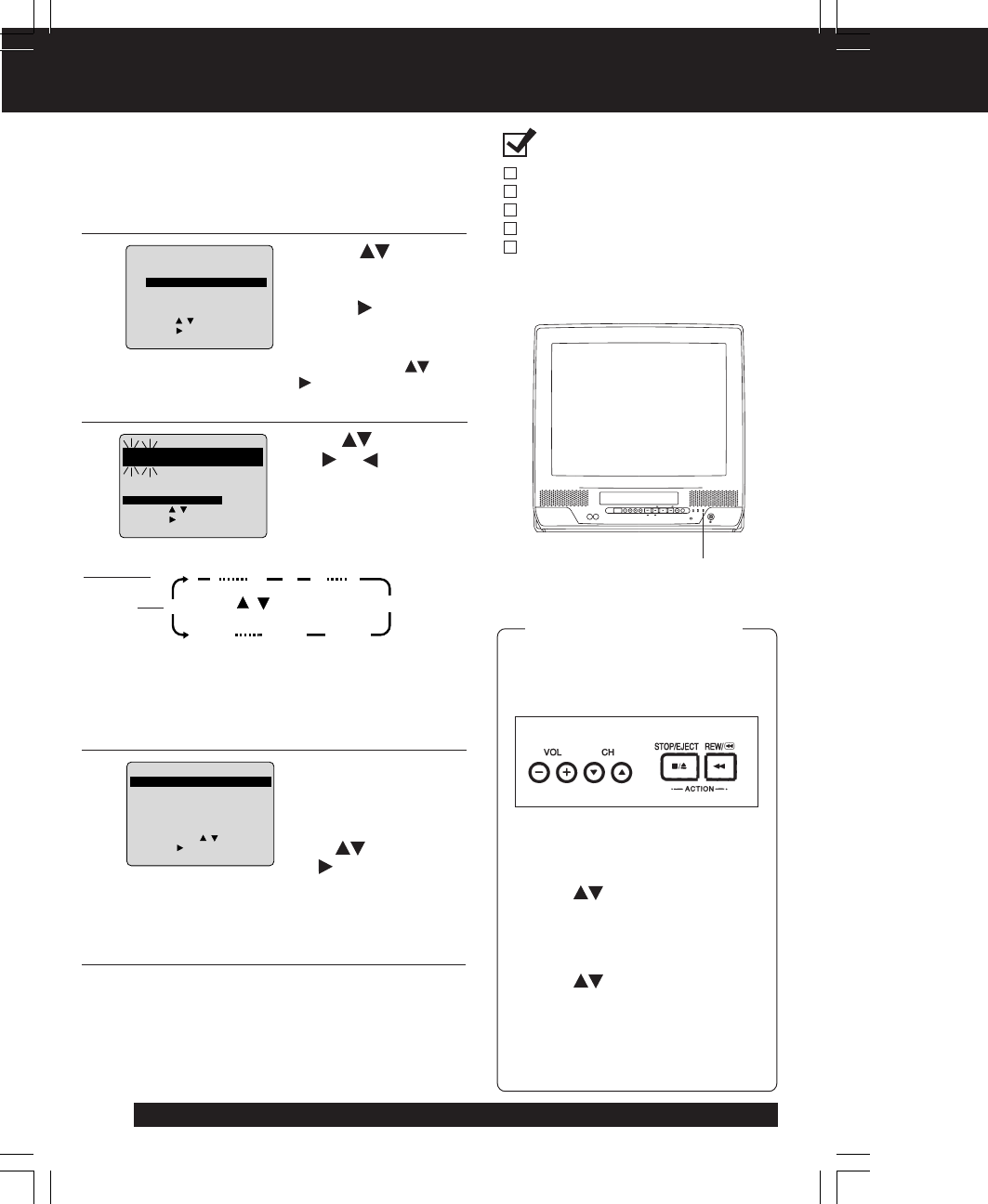 VOL CH STOP/EJECT REW/

ACTION