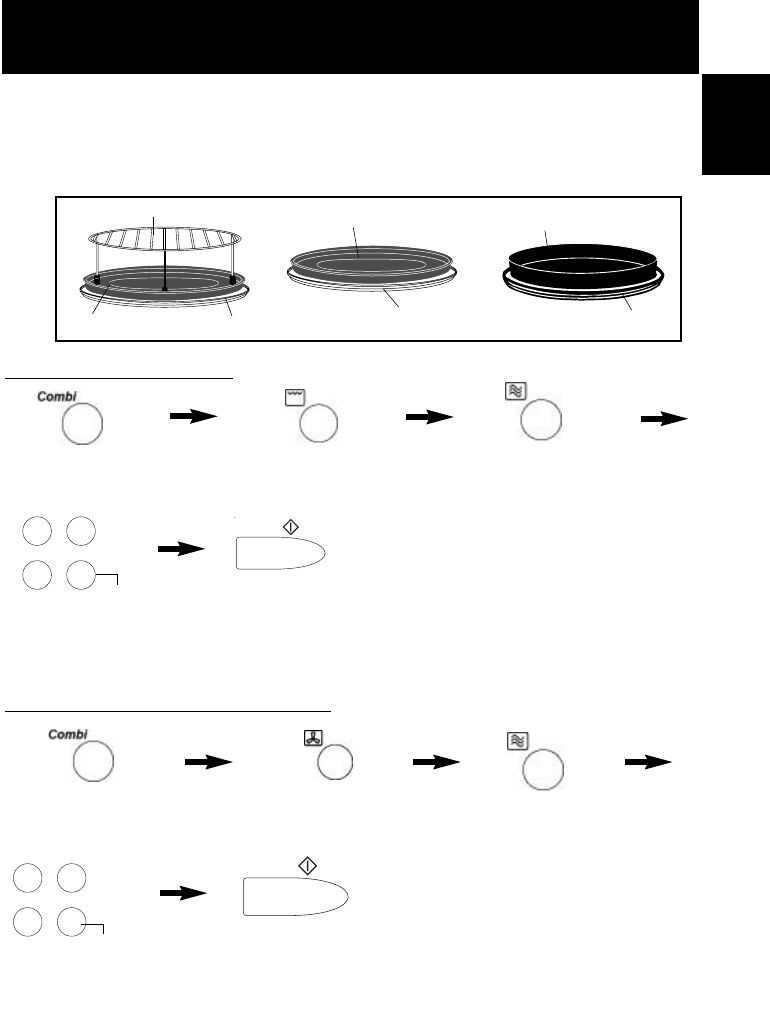 Combi

Combi