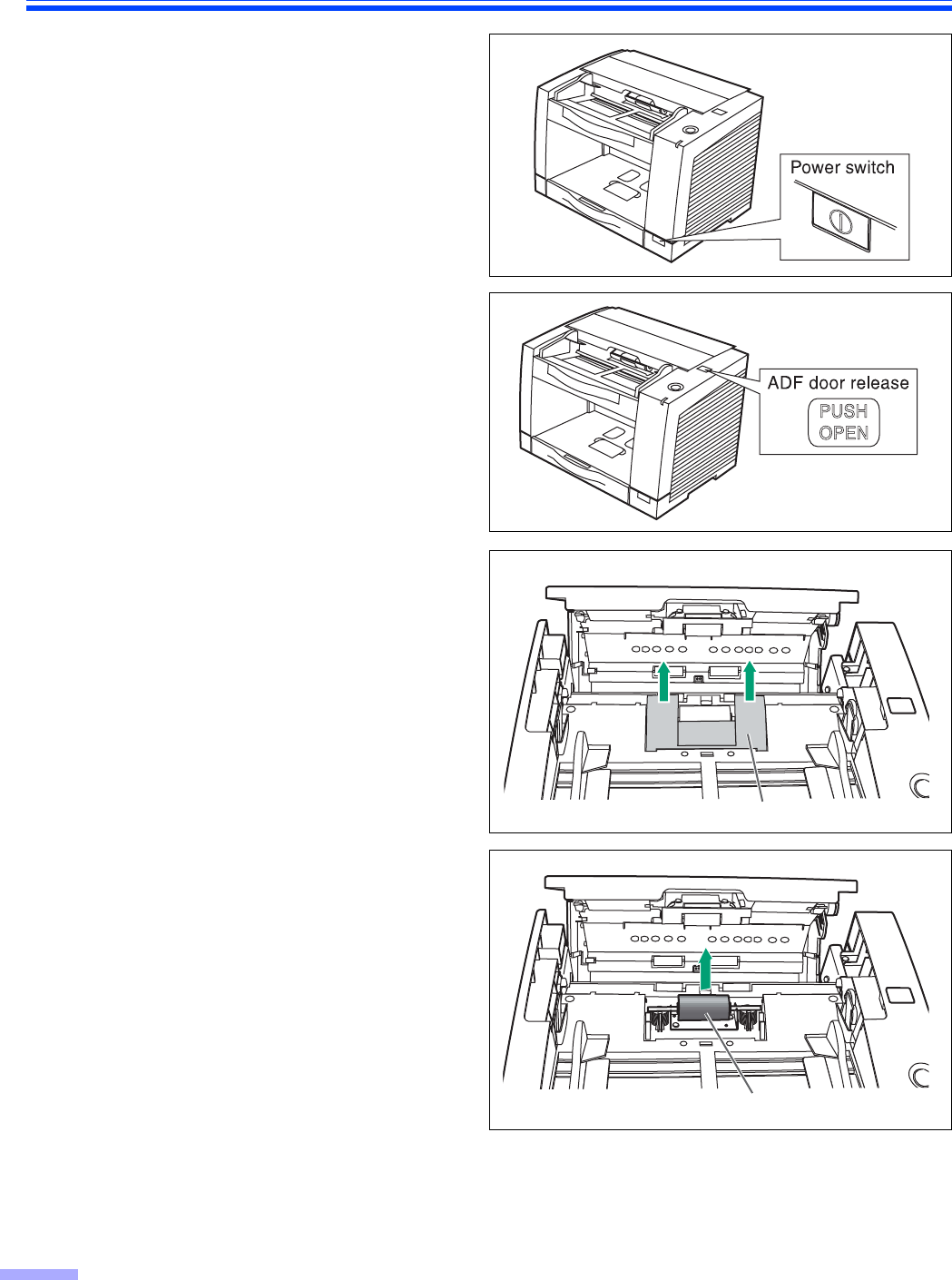 Power switch

ADF door release

PUSH
OPEN