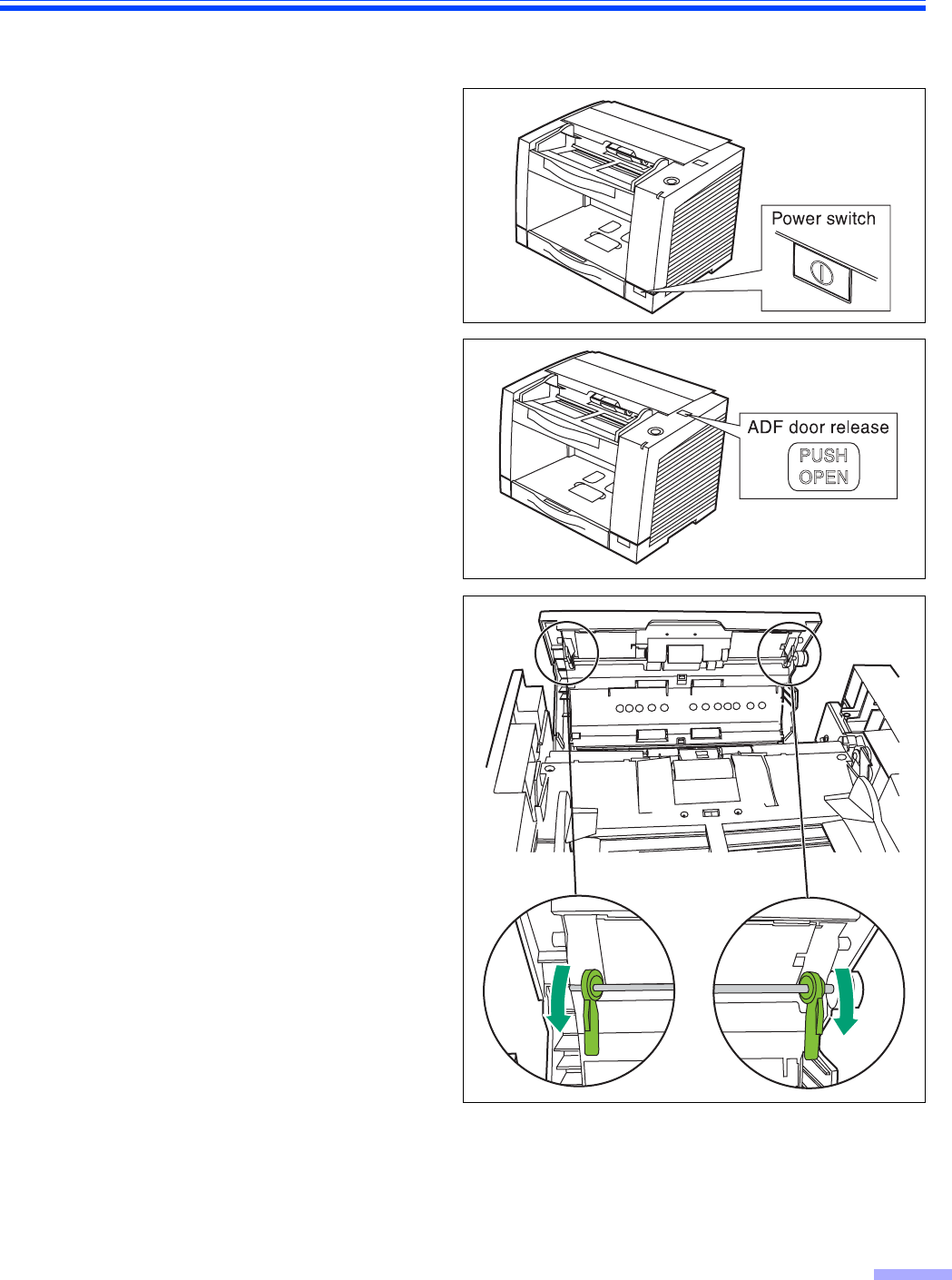 Power switch

ADF door release
PUSH
OPEN