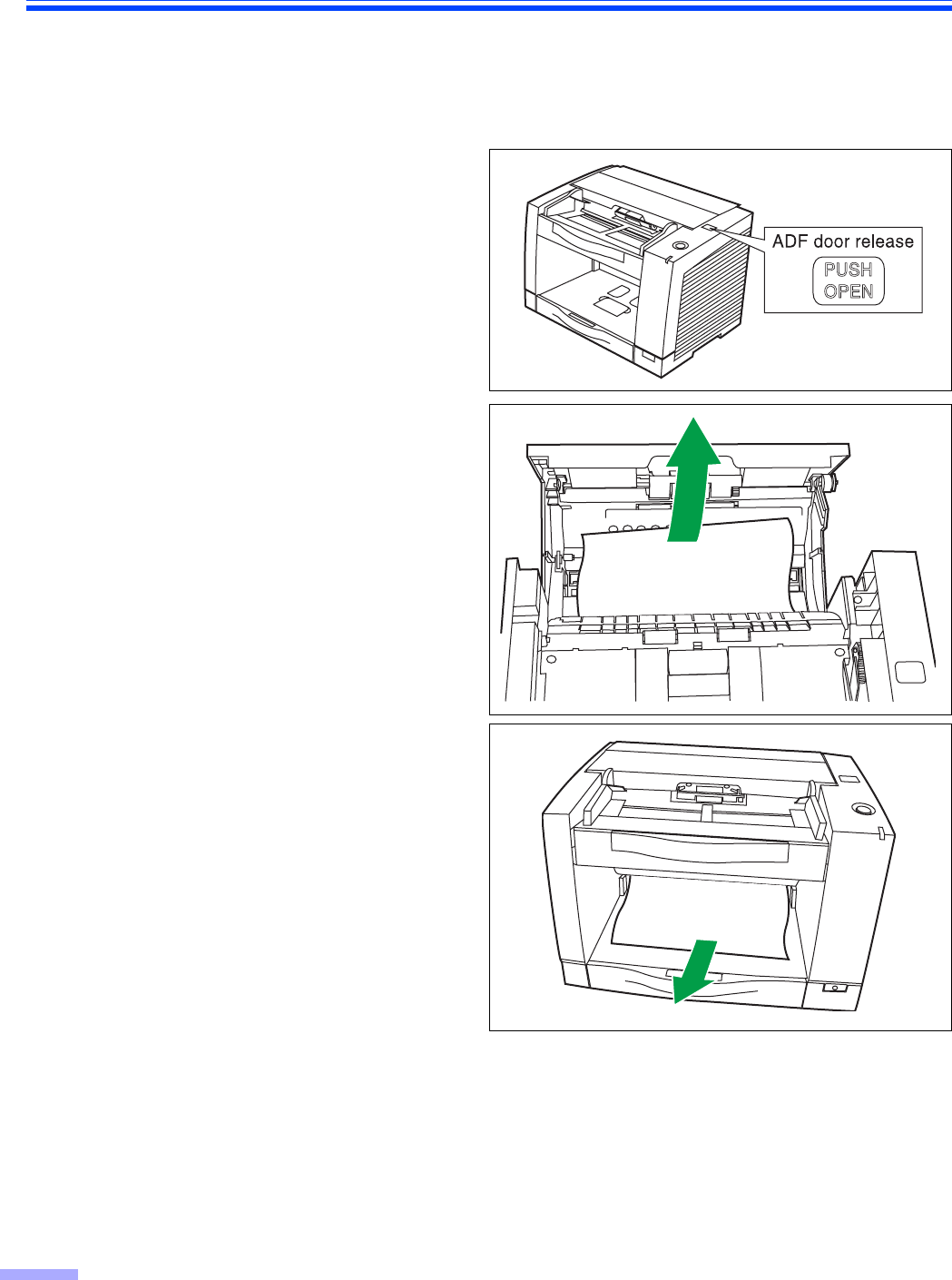 ADF door release
PUSH
OPEN