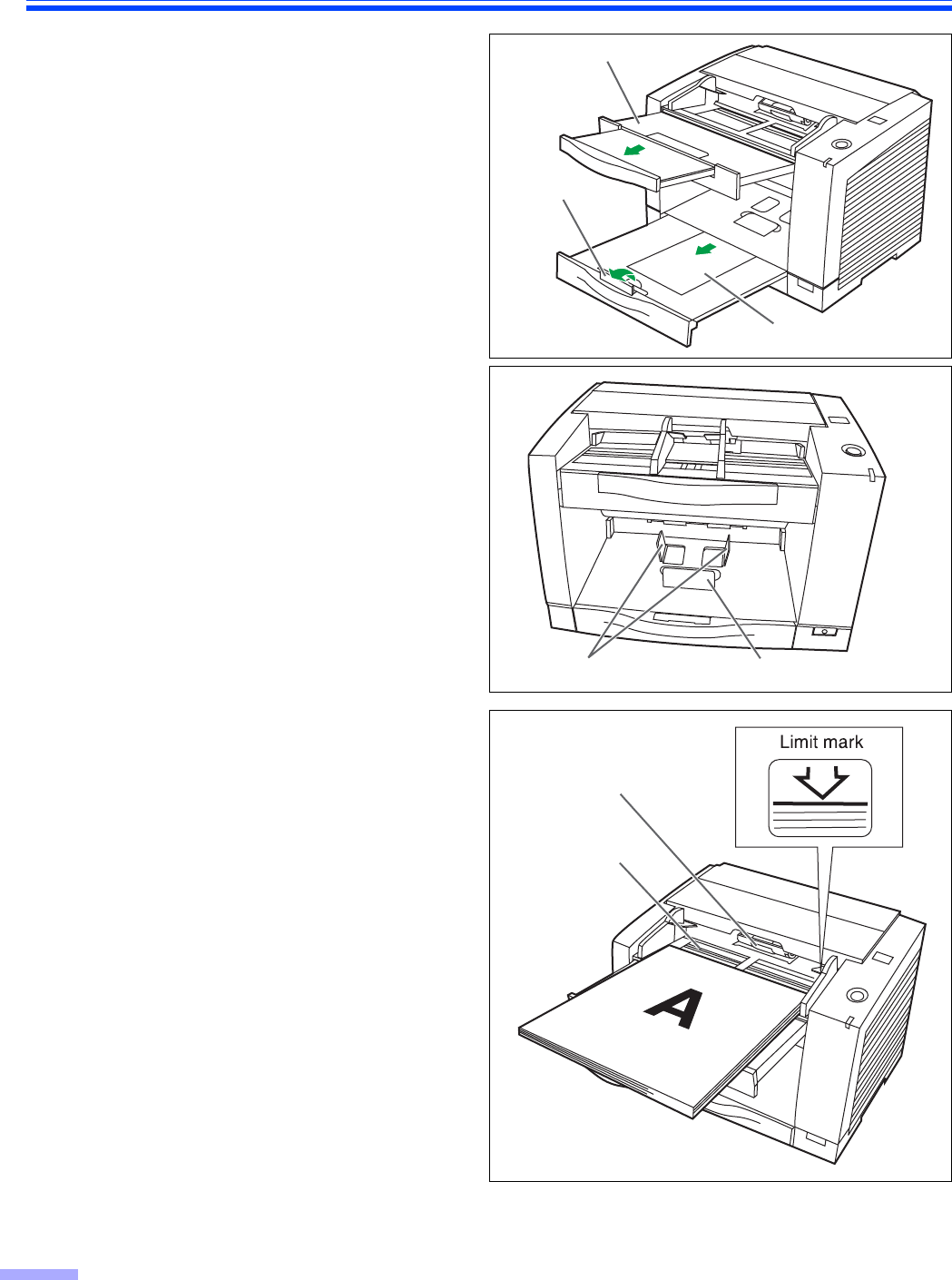 Limit mark

A