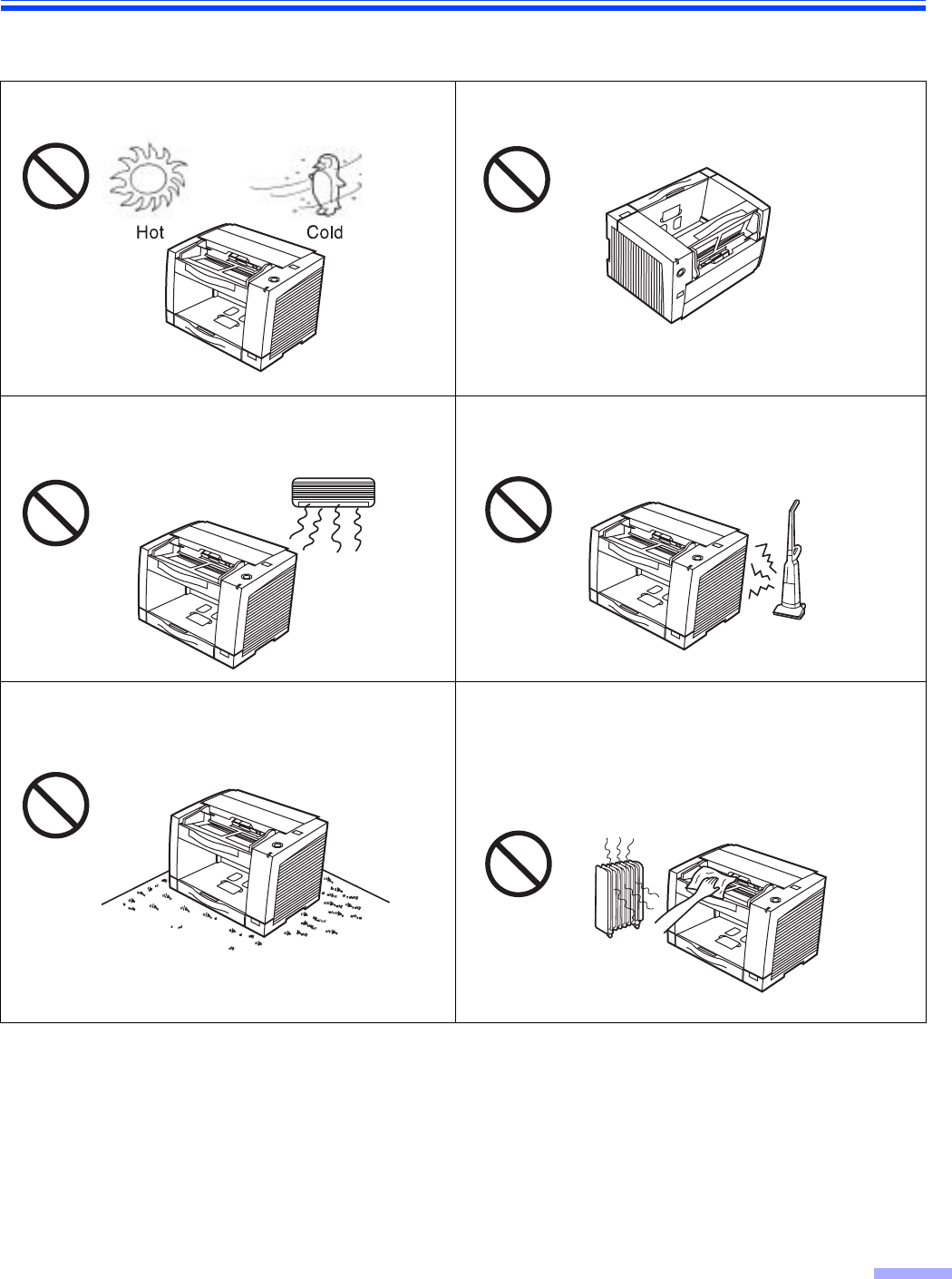 Hot Cold