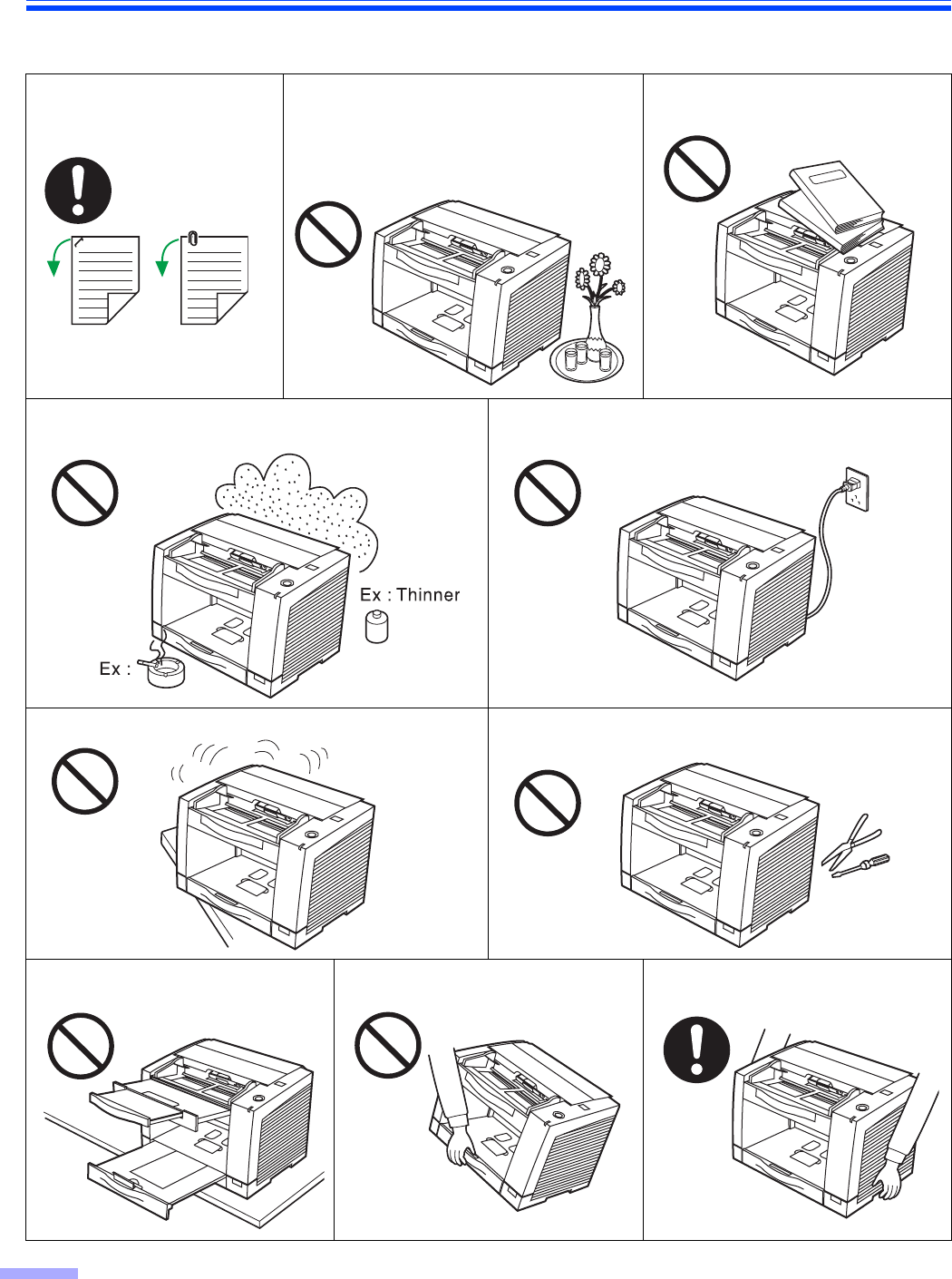 Ex : Thinner

Ex :